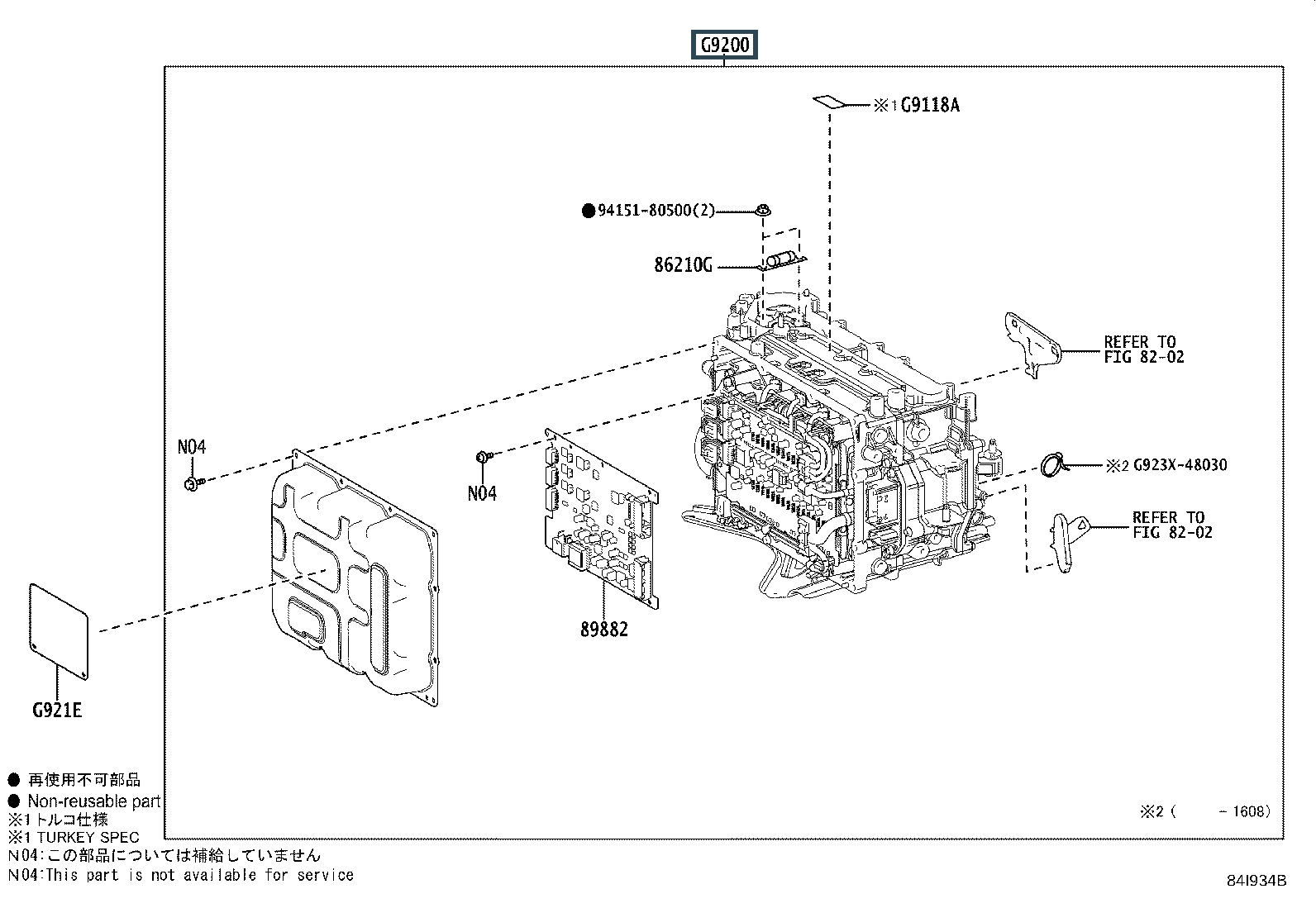 G9200

※1 G9118A

● 94151-80500(2)

86210G

REFER TO FIG 82-02

N04

N04

※2 G923X-48030

REFER TO FIG 82-02

89882

G921E

● 再使用不可部品
● Non-reusable part
※1 トルコ仕様
※1 TURKEY SPEC
N04:この部品については補給していません
N04:This part is not available for service

※2 (　　- 1608)

84I934B