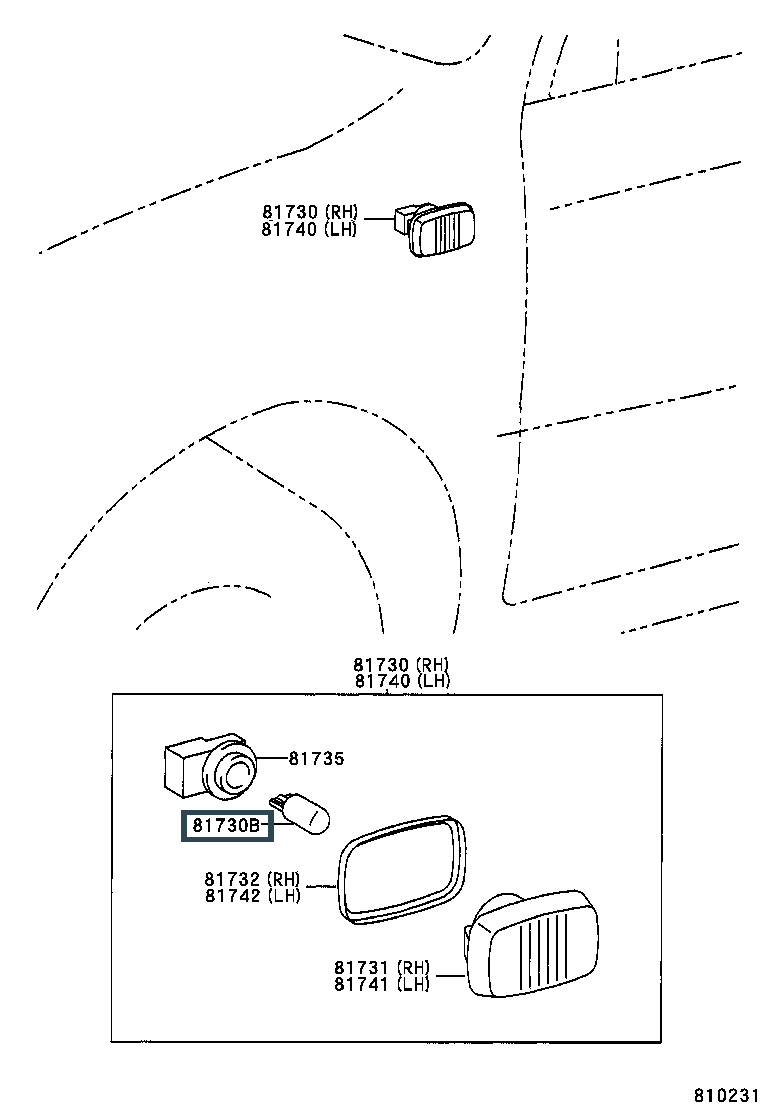 81730 (RH)
81740 (LH)

81730 (RH)
81740 (LH)

81735

81730B

81732 (RH)
81742 (LH)

81731 (RH)
81741 (LH)

810231