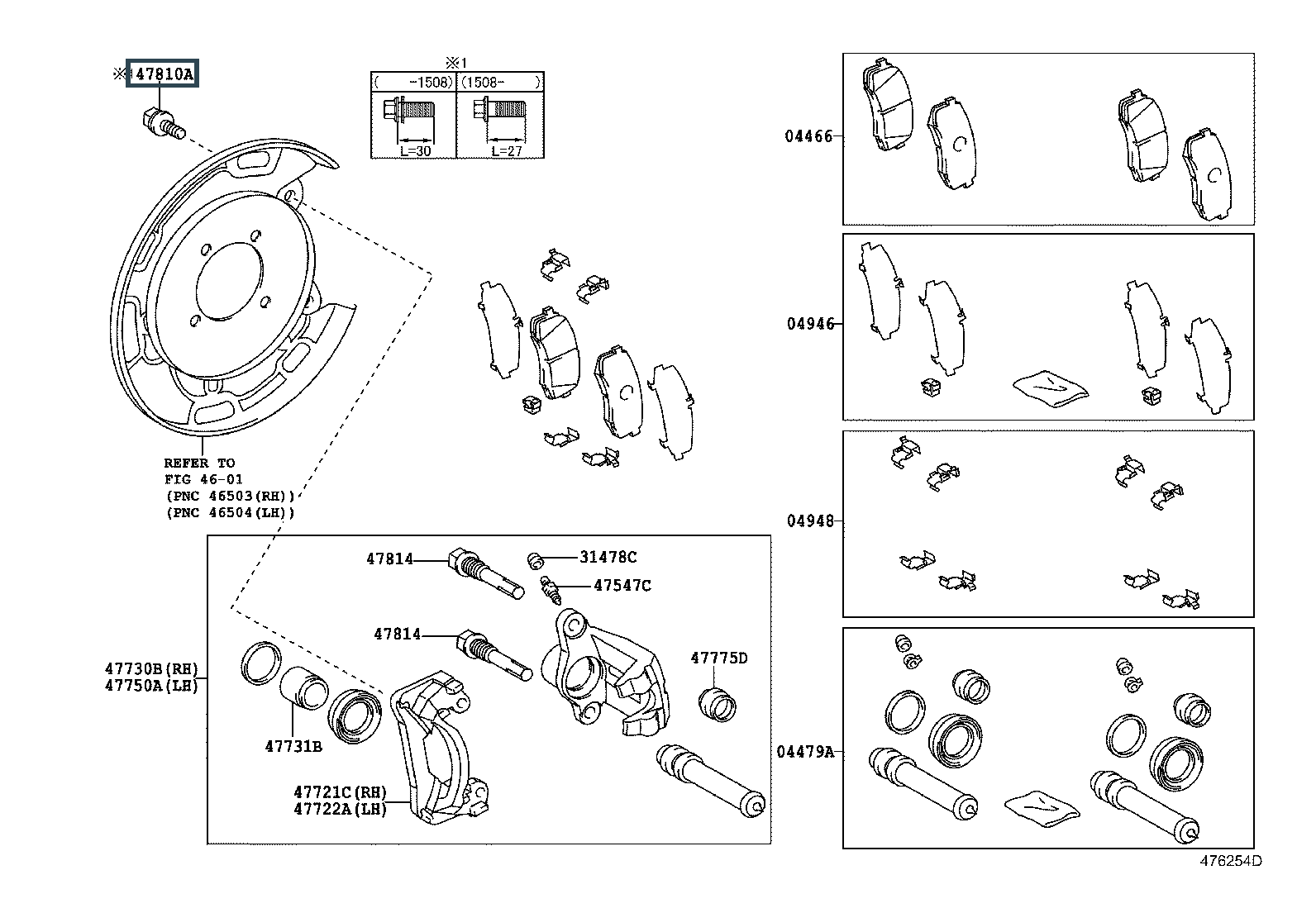 ※1 47810A

※1

| (　　-1508) | (1508-　　) |
|---|---|
| L=30 | L=27 |

REFER TO
FIG 46-01
(PNC 46503(RH))
(PNC 46504(LH))

47814
31478C
47547C
47814
47775D
47730B(RH)
47750A(LH)
47731B
47721C(RH)
47722A(LH)

04466
04946
04948
04479A

476254D