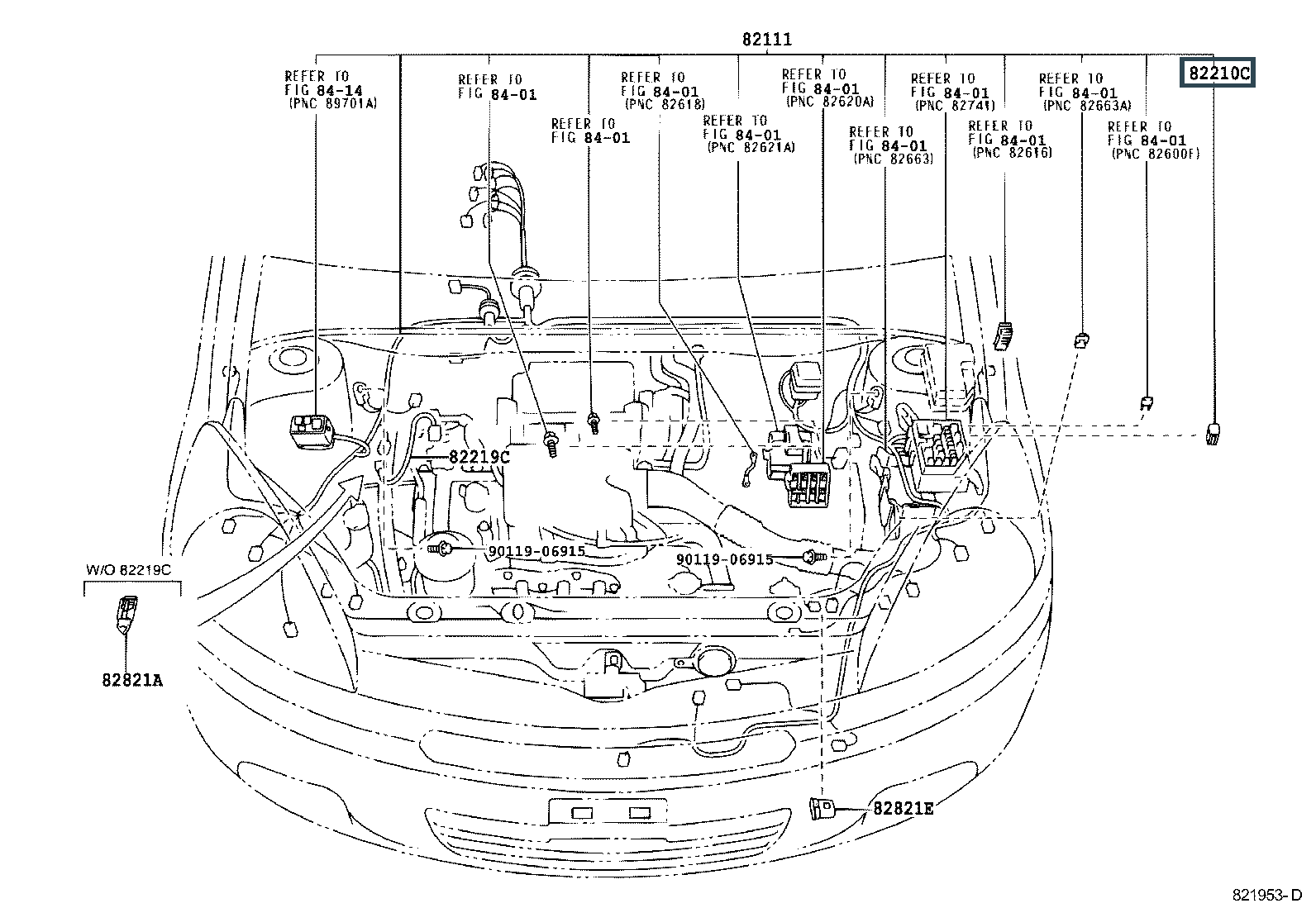 82111

82210C

REFER TO
FIG 84-14
(PNC 89701A)

REFER TO
FIG 84-01

REFER TO
FIG 84-01

REFER TO
FIG 84-01
(PNC 82618)

REFER TO
FIG 84-01
(PNC 82621A)

REFER TO
FIG 84-01
(PNC 82620A)

REFER TO
FIG 84-01
(PNC 82663)

REFER TO
FIG 84-01
(PNC 82741)

REFER TO
FIG 84-01
(PNC 82616)

REFER TO
FIG 84-01
(PNC 82663A)

REFER TO
FIG 84-01
(PNC 82600F)

82219C

90119-06915

90119-06915

W/O 82219C

82821A

82821E

821953-D