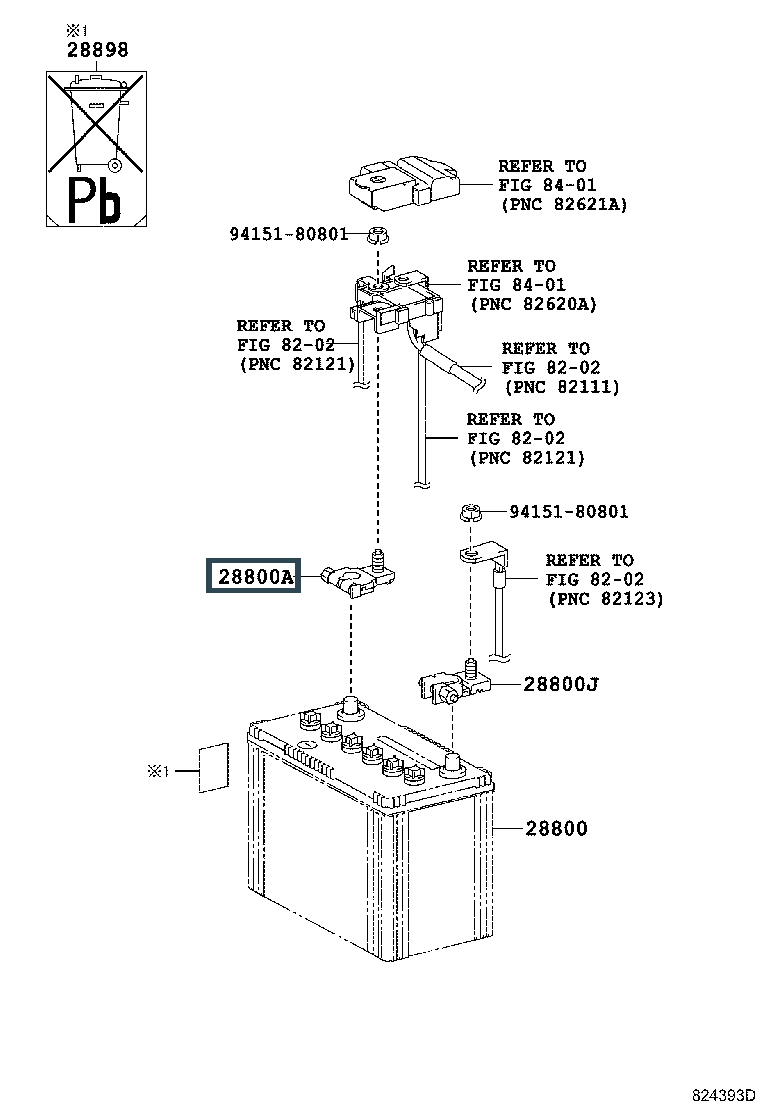 ※1
28898

Pb

REFER TO
FIG 84-01
(PNC 82621A)

94151-80801

REFER TO
FIG 84-01
(PNC 82620A)

REFER TO
FIG 82-02
(PNC 82121)

REFER TO
FIG 82-02
(PNC 82111)

REFER TO
FIG 82-02
(PNC 82121)

94151-80801

REFER TO
FIG 82-02
(PNC 82123)

28800A

28800J

※1

28800

824393D