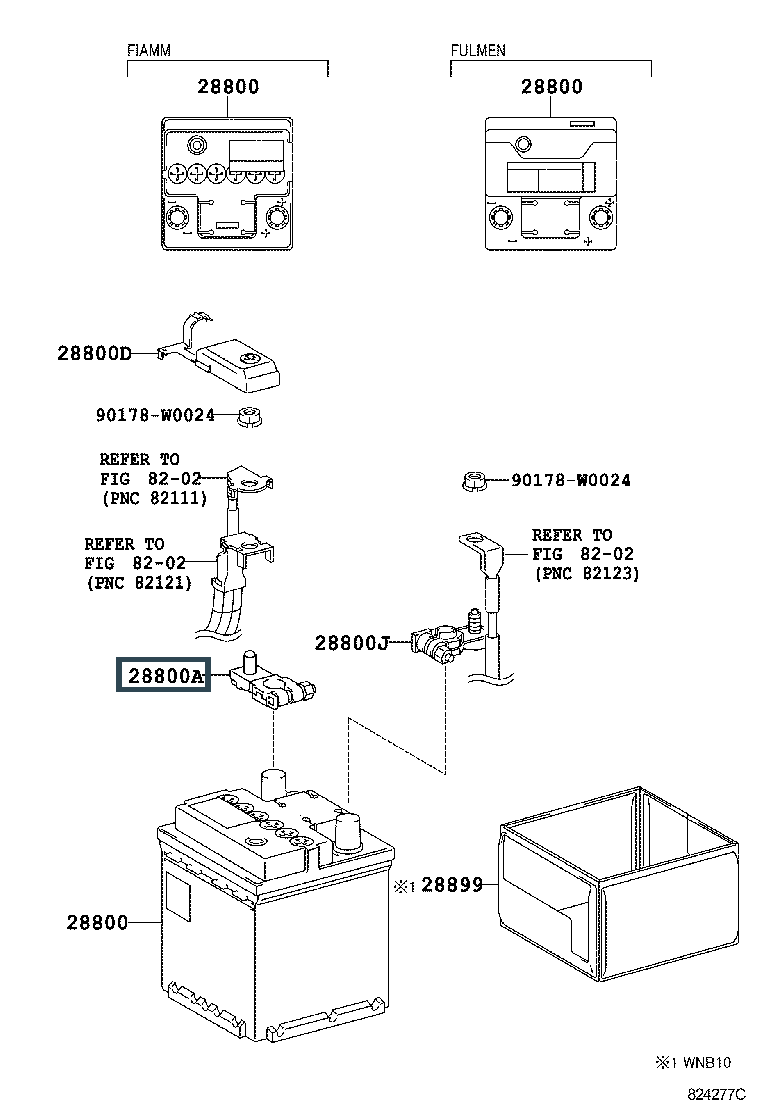 FIAMM

28800

FULMEN

28800

28800D

90178-W0024

REFER TO
FIG 82-02
(PNC 82111)

90178-W0024

REFER TO
FIG 82-02
(PNC 82121)

REFER TO
FIG 82-02
(PNC 82123)

28800J

28800A

※1 28899

28800

※1 WNB10

824277C