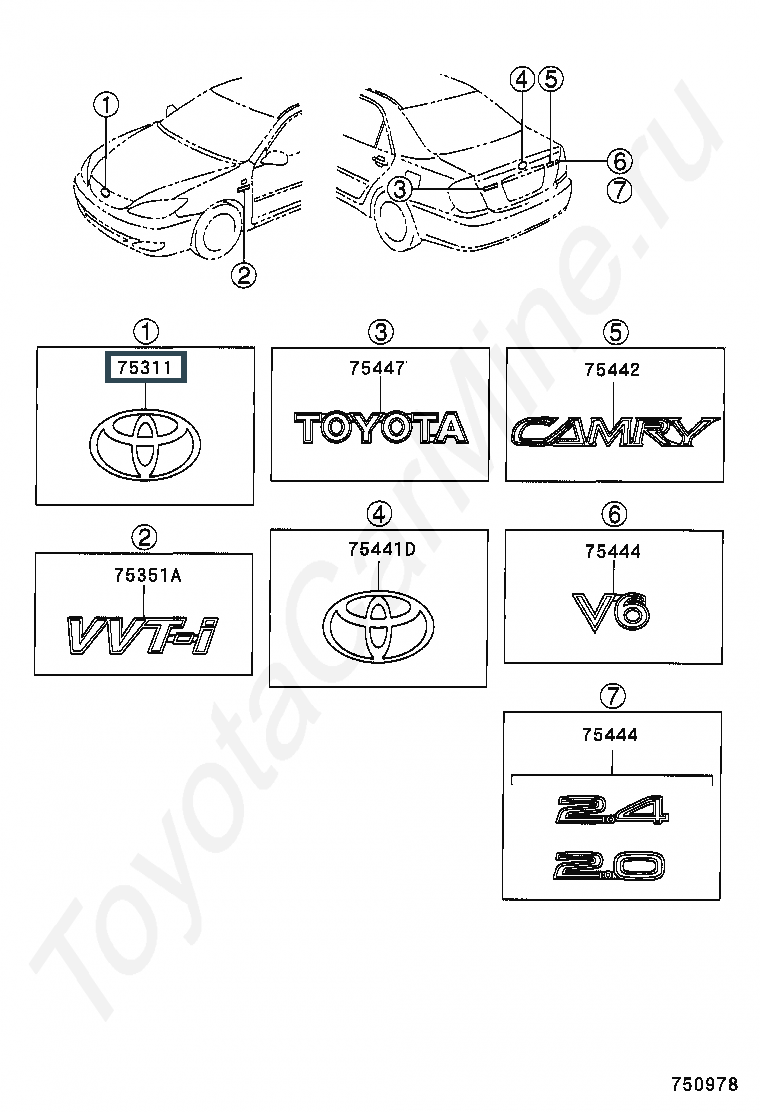 1
2
4 5
3
6
7

1
75311

3
75447
TOYOTA

5
75442
CAMRY

2
75351A
VVT-i

4
75441D

6
75444
V6

7
75444
2.4
2.0

ToyotaCarMine.ru

750978