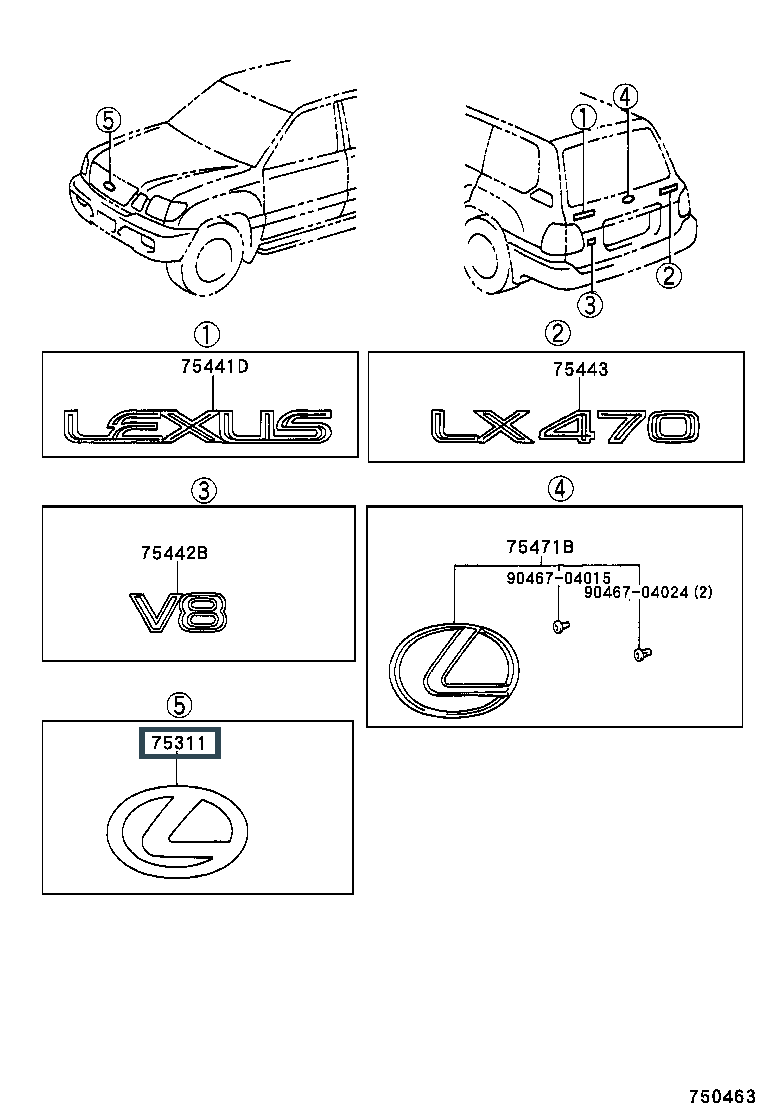 ⑤

①
④
②
③

①
75441D
LEXUS

②
75443
LX470

③
75442B
V8

④
75471B
90467-04015
90467-04024 (2)

⑤
75311

750463