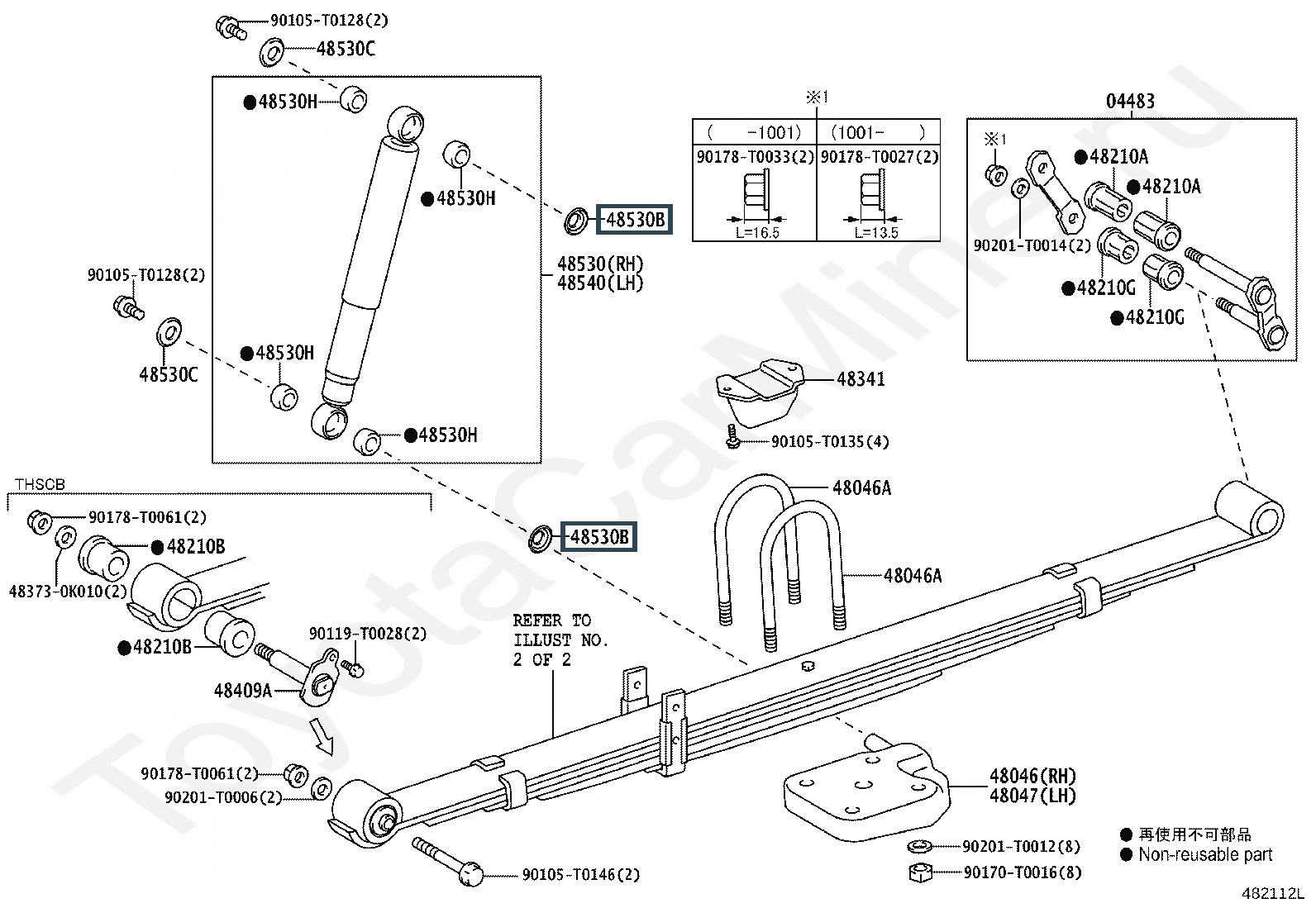 90105-T0128(2)
48530C
●48530H
●48530H
48530B
48530(RH)
48540(LH)
90105-T0128(2)
48530C
●48530H
●48530H
※1
| ( -1001) | (1001- ) |
|---|---|
| 90178-T0033(2) | 90178-T0027(2) |
| L=16.5 | L=13.5 |

04483
※1
●48210A
●48210A
90201-T0014(2)
●48210G
●48210G
48341
90105-T0135(4)
THSCB
90178-T0061(2)
●48210B
48373-0K010(2)
●48210B
90119-T0028(2)
48409A
48530B
48046A
48046A
REFER TO ILLUST NO. 2 OF 2
90178-T0061(2)
90201-T0006(2)
90105-T0146(2)
48046(RH)
48047(LH)
90201-T0012(8)
90170-T0016(8)
● 再使用不可部品
● Non-reusable part
482112L
ToyotaCarMiner.ru