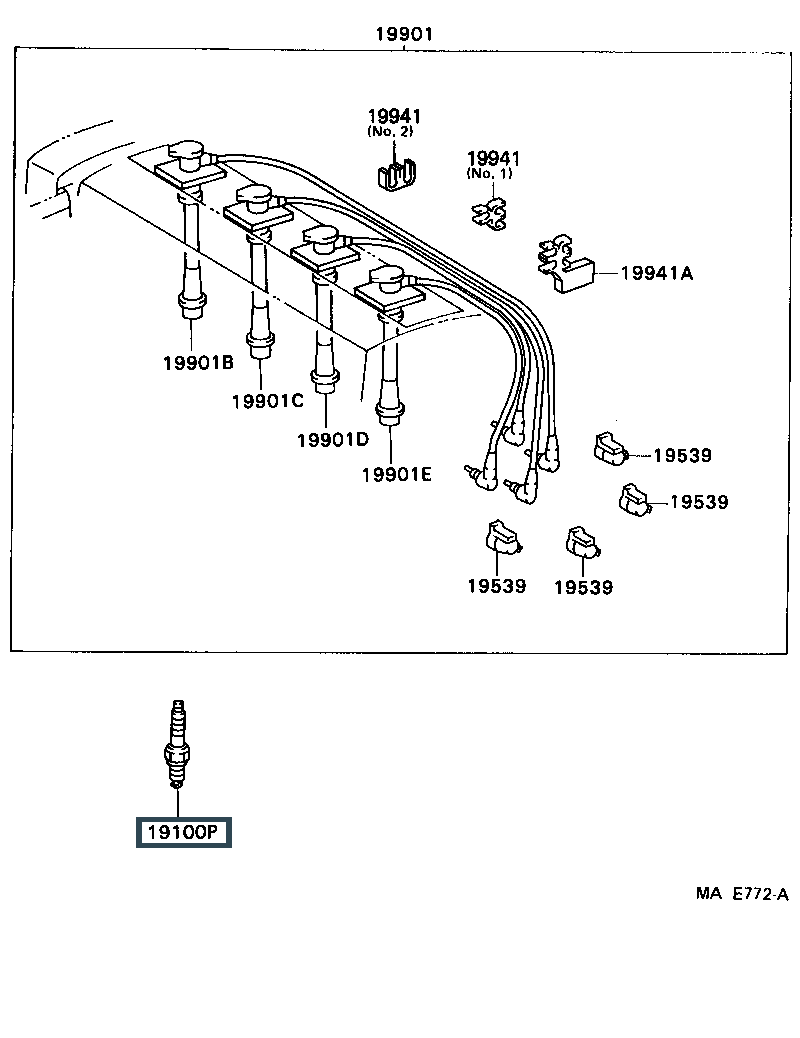 19901

19941
(No. 2)

19941
(No. 1)

19941A

19901B

19901C

19901D

19901E

19539

19539

19539

19539

19100P

MA E772-A