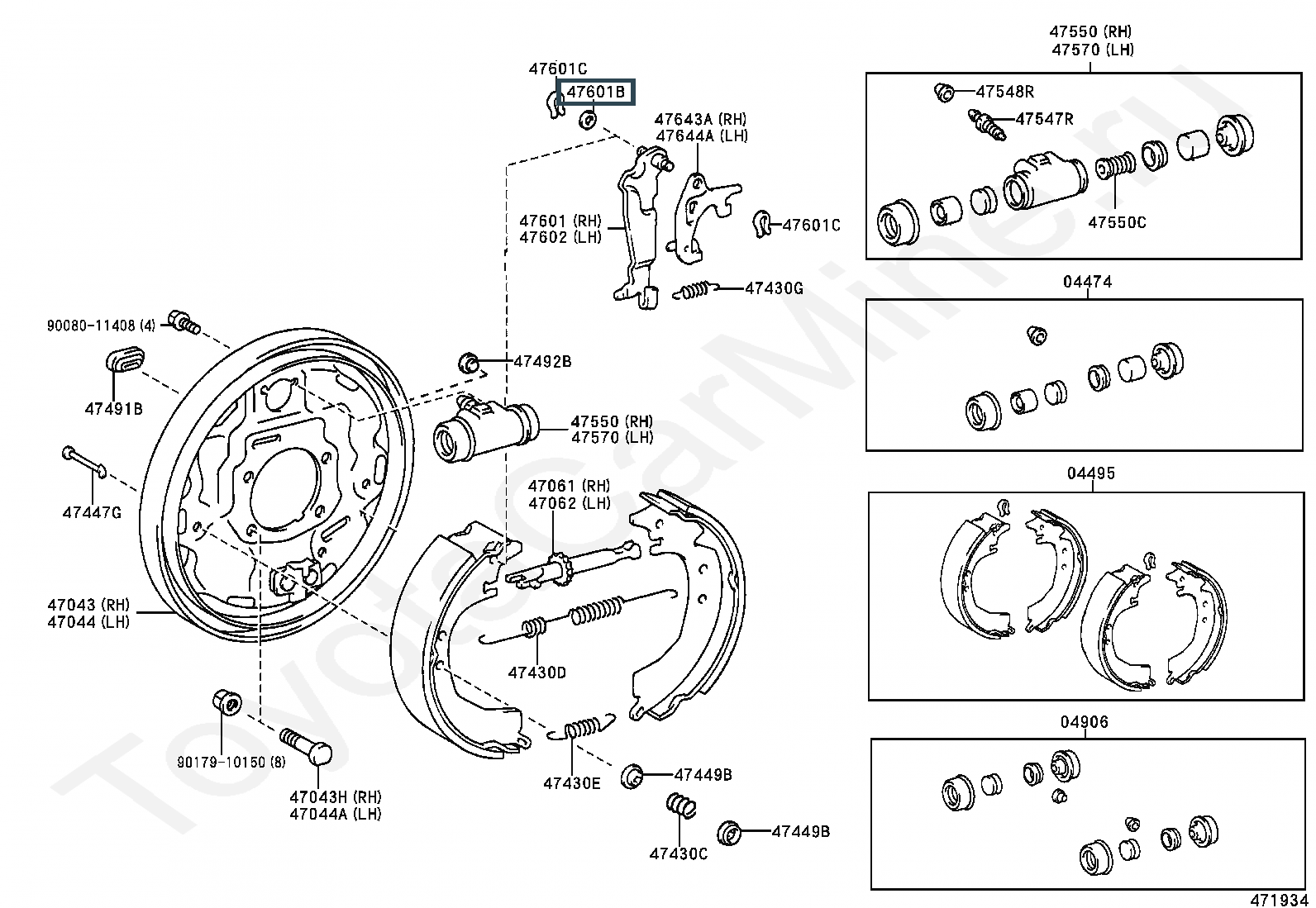 47601C
47601B
47643A (RH)
47644A (LH)
47601 (RH)
47602 (LH)
47601C
47430G
90080-11408 (4)
47491B
47492B
47550 (RH)
47570 (LH)
47447G
47061 (RH)
47062 (LH)
47043 (RH)
47044 (LH)
47430D
90179-10150 (8)
47043H (RH)
47044A (LH)
47430E
47449B
47430C
47449B
47550 (RH)
47570 (LH)
47548R
47547R
47550C
04474
04495
04906
471934
ToyotaCarMine.ru