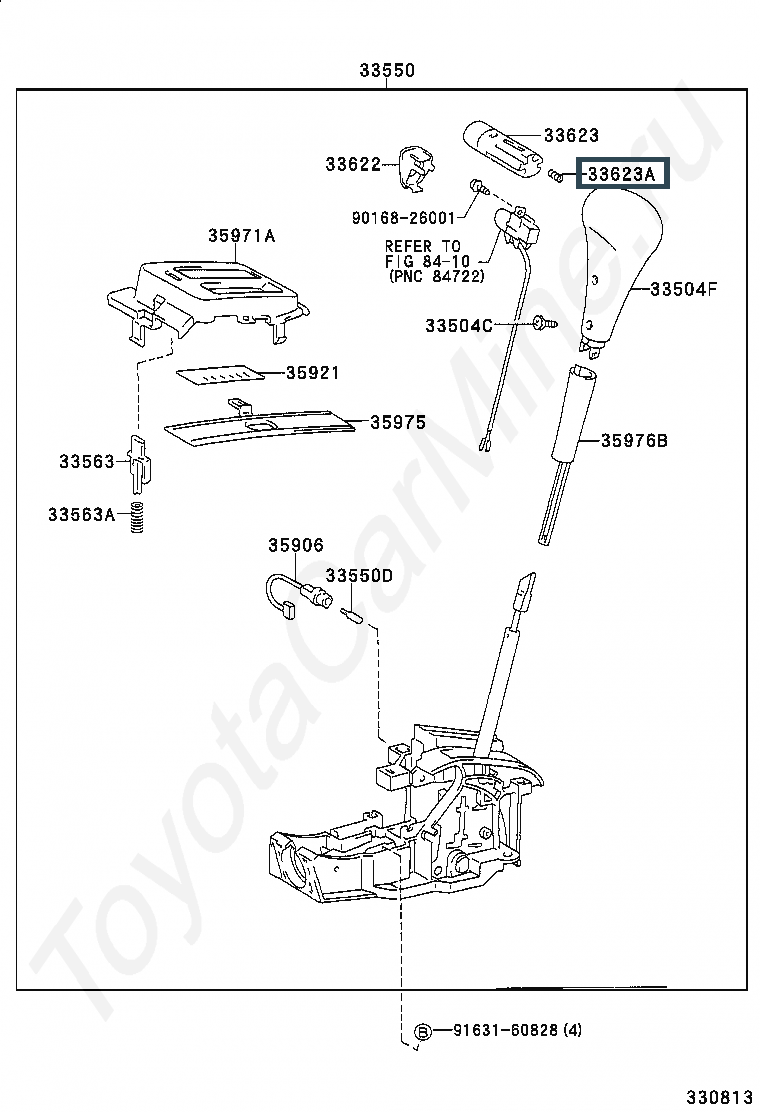 33550

33623

33622

33623A

90168-26001

35971A

REFER TO FIG 84-10 (PNC 84722)

33504F

33504C

35921

35975

35976B

33563

33563A

35906

33550D

B 91631-60828 (4)

330813

ToyotaCarMine.ru