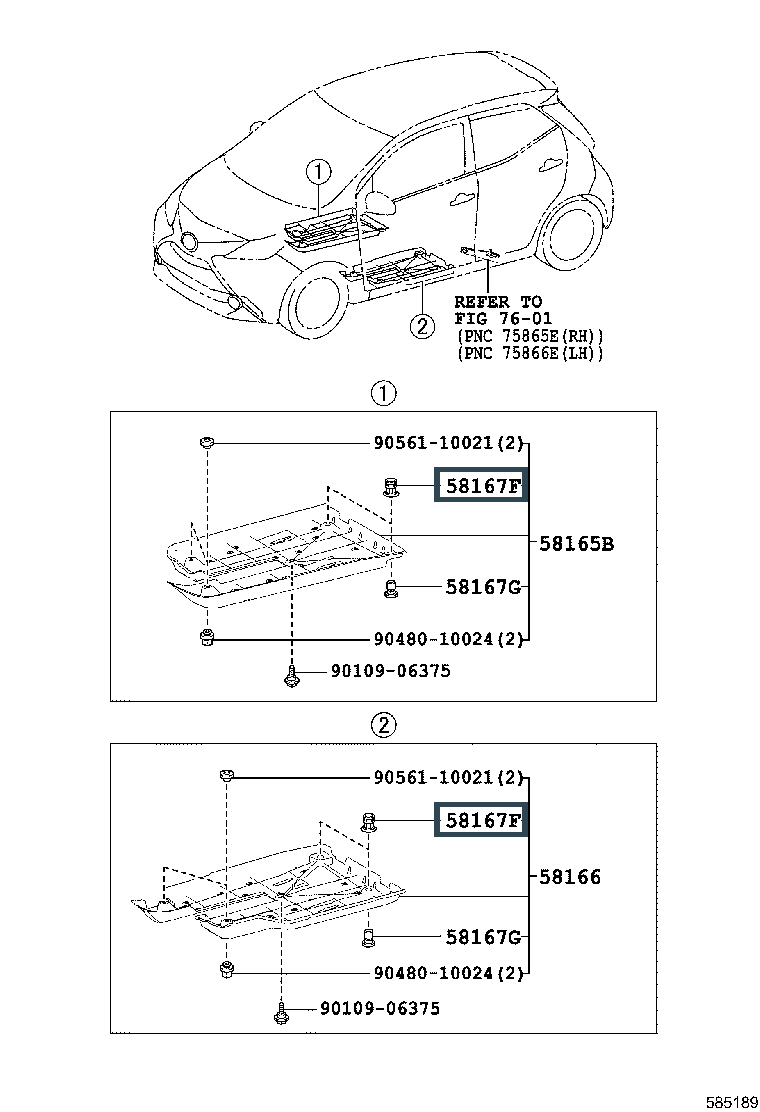 ①
②
REFER TO
FIG 76-01
(PNC 75865E(RH))
(PNC 75866E(LH))

①

90561-10021(2)
58167F
58165B
58167G
90480-10024(2)
90109-06375

②

90561-10021(2)
58167F
58166
58167G
90480-10024(2)
90109-06375

585189