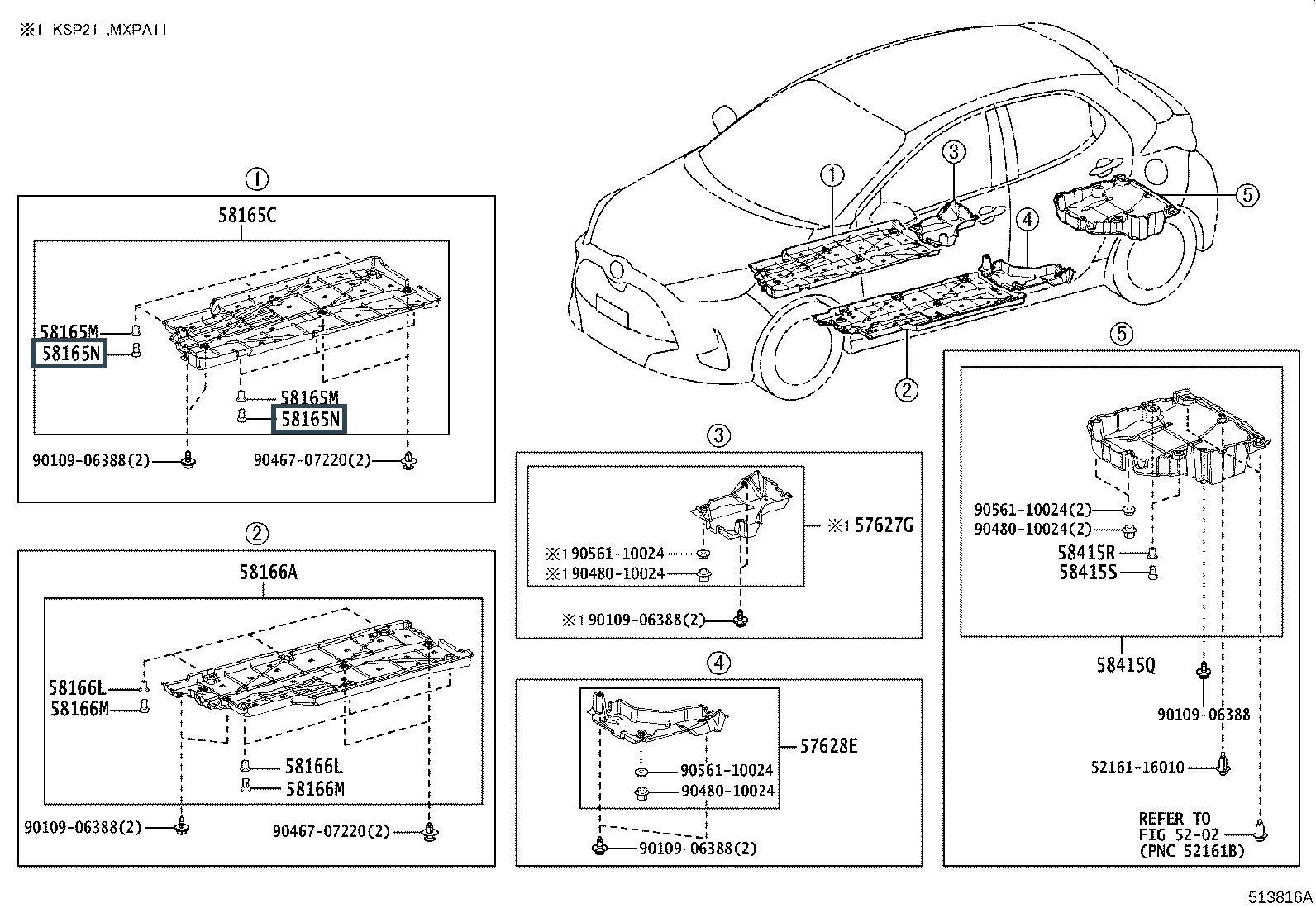 ※1 KSP211,MXPA11

①
58165C
58165M
58165N
58165M
58165N
90109-06388(2)
90467-07220(2)

②
58166A
58166L
58166M
58166L
58166M
90109-06388(2)
90467-07220(2)

①
③
④
⑤
②

③
※1 57627G
※1 90561-10024
※1 90480-10024
※1 90109-06388(2)

④
57628E
90561-10024
90480-10024
90109-06388(2)

⑤
90561-10024(2)
90480-10024(2)
58415R
58415S
58415Q
90109-06388
52161-16010
REFER TO
FIG 52-02
(PNC 52161B)

513816A