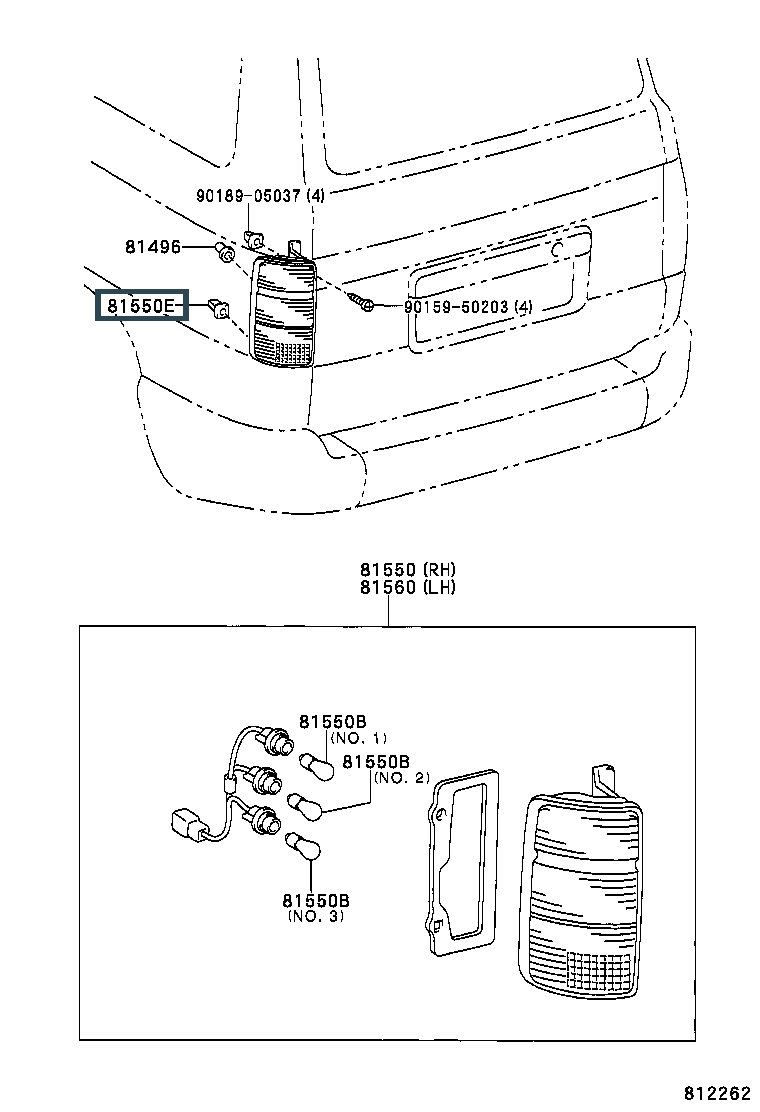 90189-05037 (4)
81496
81550E
90159-50203 (4)

81550 (RH)
81560 (LH)

81550B
(NO. 1)
81550B
(NO. 2)
81550B
(NO. 3)

812262