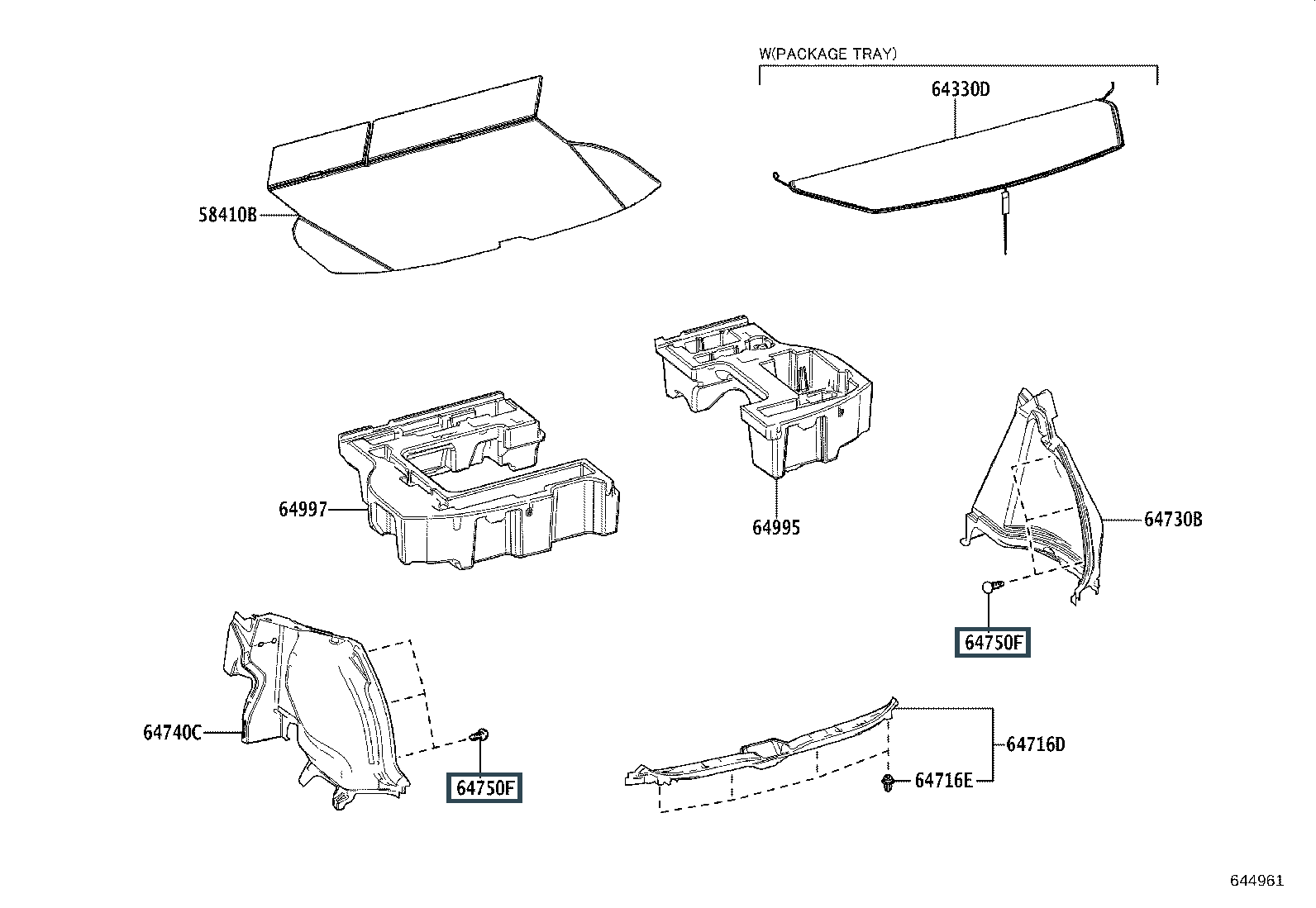 W(PACKAGE TRAY)

64330D

58410B

64997

64995

64730B

64750F

64740C

64750F

64716D

64716E

644961