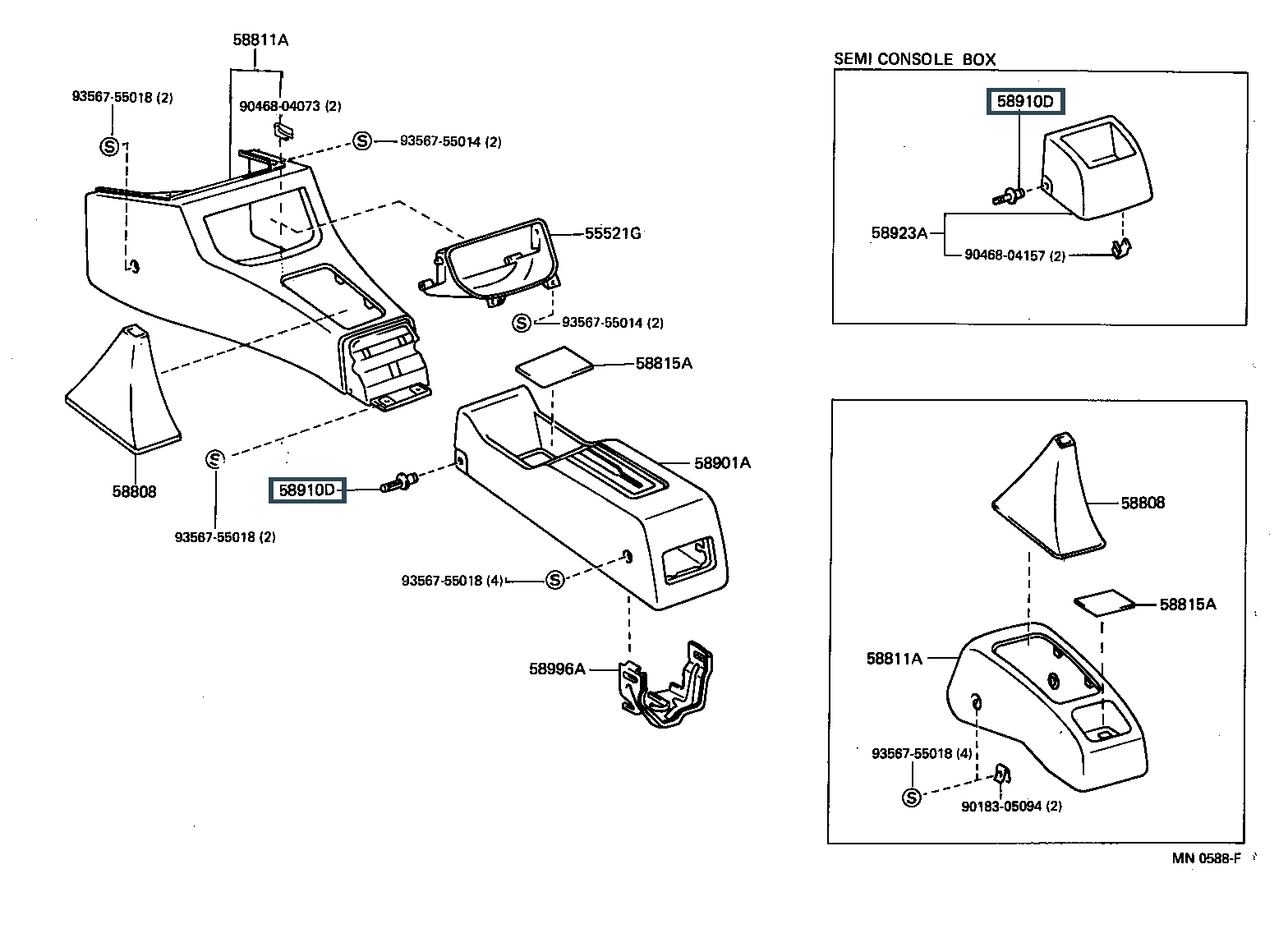 58811A

93567-55018 (2)

90468-04073 (2)

S

S 93567-55014 (2)

55521G

S 93567-55014 (2)

58815A

58901A

58808

S

58910D

93567-55018 (2)

93567-55018 (4) S

58996A

SEMI CONSOLE BOX

58910D

58923A

90468-04157 (2)

58808

58815A

58811A

93567-55018 (4)

S

90183-05094 (2)

MN 0588-F