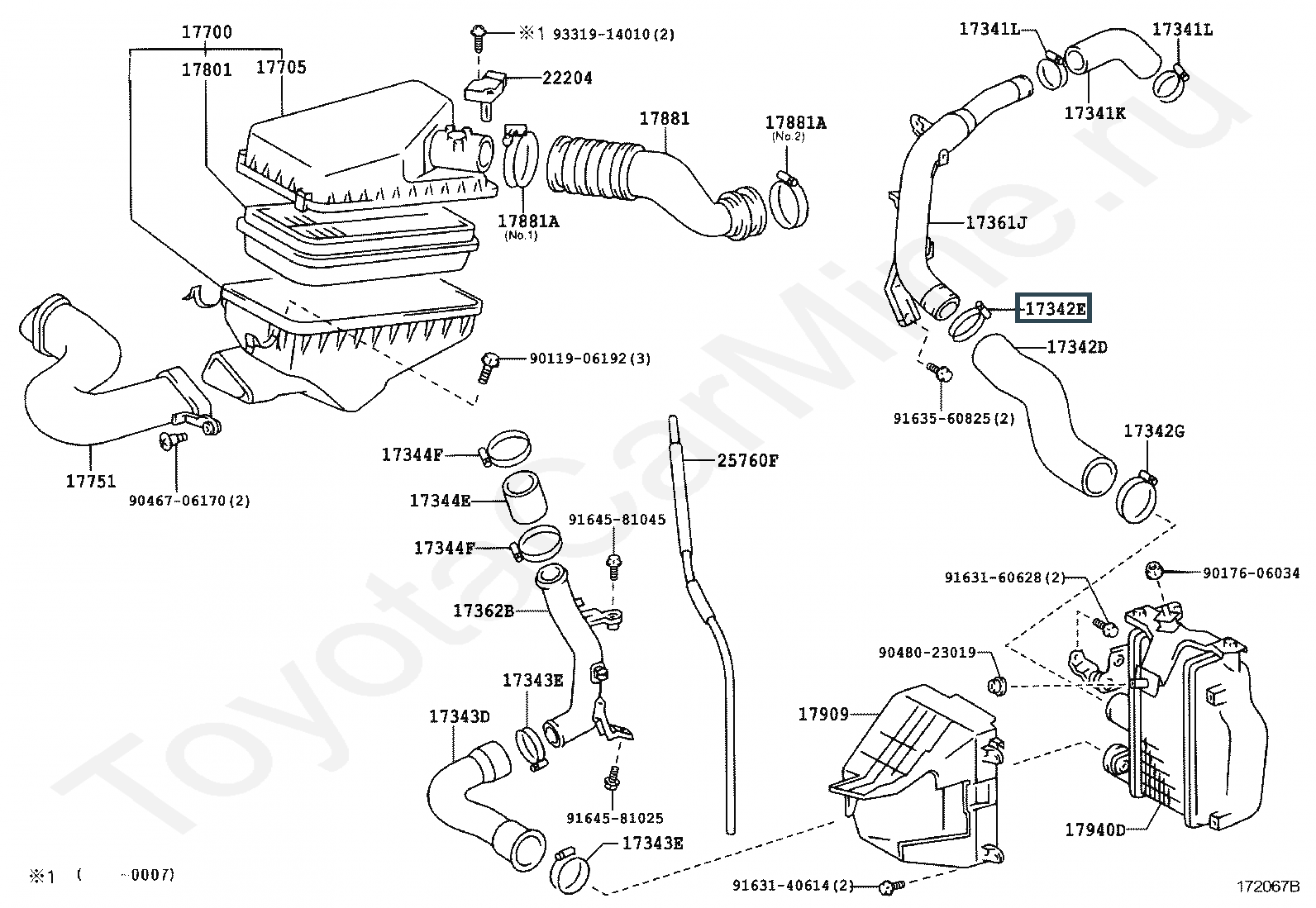 17700
17801
17705
※1 93319-14010(2)
22204
17881
17881A
(No.2)
17881A
(No.1)
17341L
17341L
17341K
17361J
17342E
17342D
91635-60825(2)
17342G
90119-06192(3)
17751
90467-06170(2)
17344F
17344E
17344F
91645-81045
25760F
17362B
17343E
17343D
91645-81025
17343E
91631-60628(2)
90176-06034
90480-23019
17909
17940D
91631-40614(2)
※1 ( -0007)
172067B
ToyotaCarMine.ru