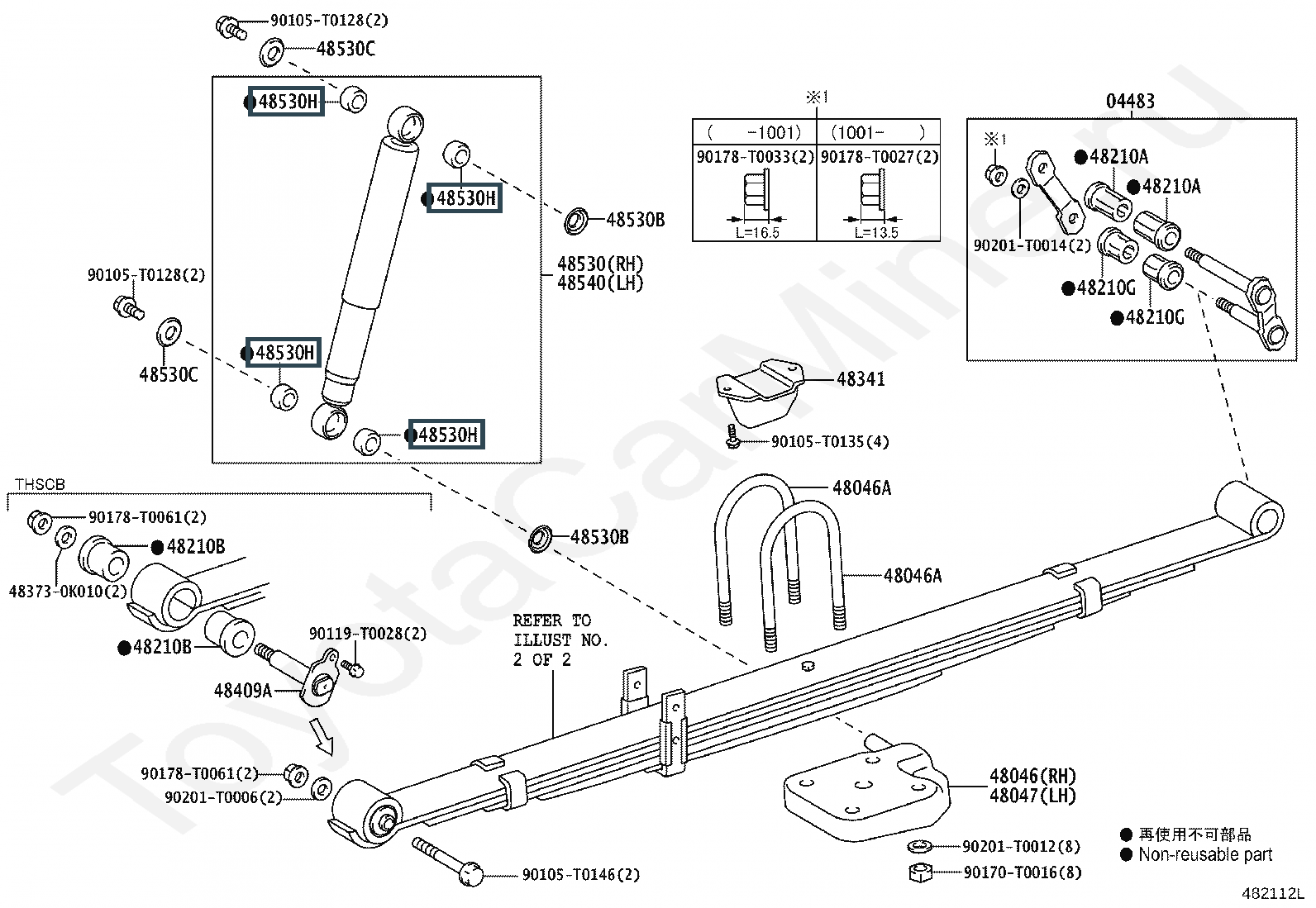 90105-T0128(2)
48530C
●48530H
●48530H
48530B
48530(RH)
48540(LH)
90105-T0128(2)
48530C
●48530H
●48530H

※1
| ( -1001) | (1001- ) |
|---|---|
| 90178-T0033(2) | 90178-T0027(2) |
| L=16.5 | L=13.5 |

04483
※1
●48210A
●48210A
90201-T0014(2)
●48210G
●48210G

48341
90105-T0135(4)
48046A
48046A

THSCB
90178-T0061(2)
●48210B
48373-0K010(2)
●48210B
90119-T0028(2)
48409A
48530B

REFER TO ILLUST NO. 2 OF 2

90178-T0061(2)
90201-T0006(2)
90105-T0146(2)
48046(RH)
48047(LH)
90201-T0012(8)
90170-T0016(8)

● 再使用不可部品
● Non-reusable part

482112L

ToyotaCarMine.ru