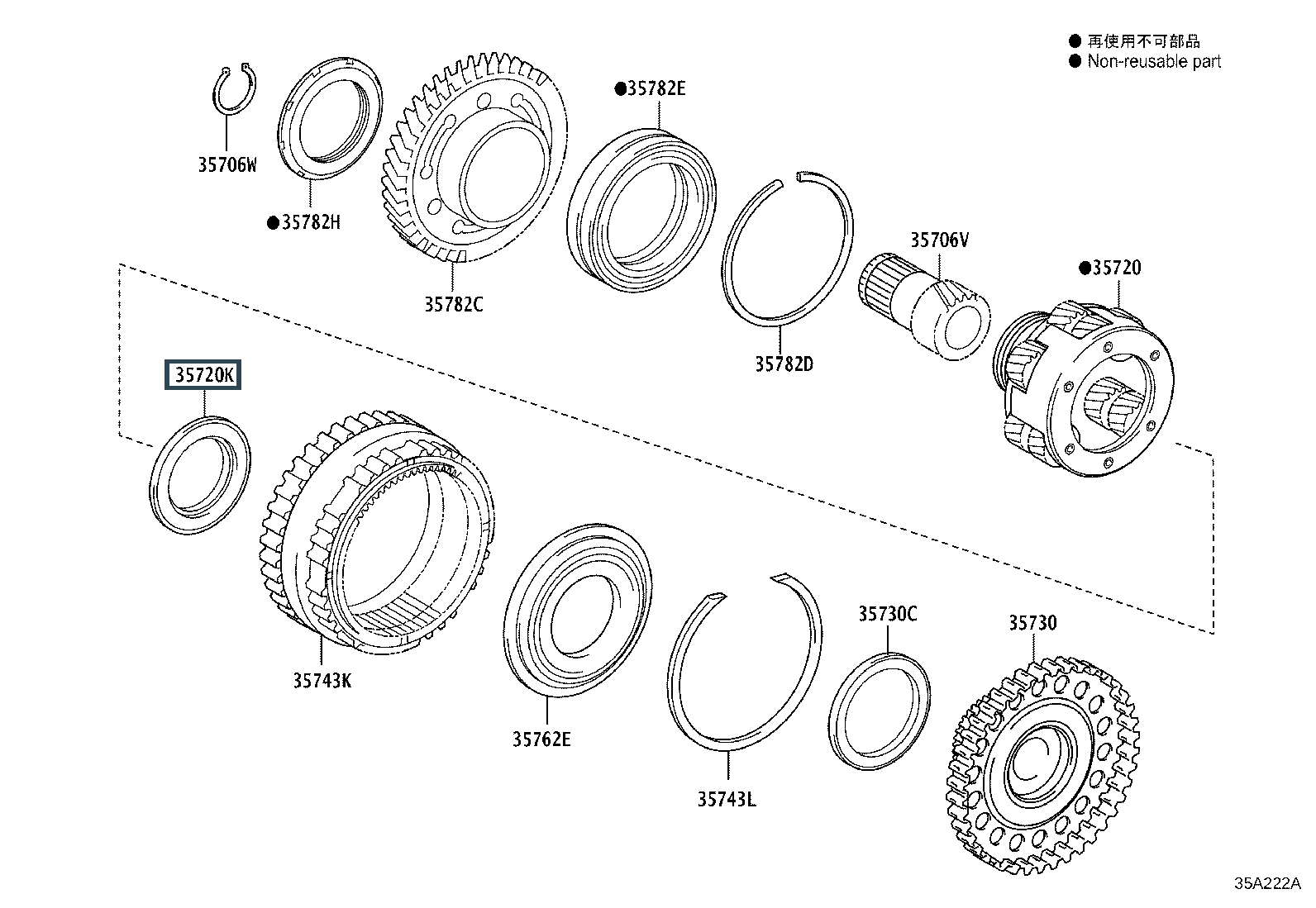 ● 再使用不可部品
● Non-reusable part

35706W

●35782H

35782C

●35782E

35782D

35706V

●35720

35720K

35743K

35762E

35743L

35730C

35730

35A222A