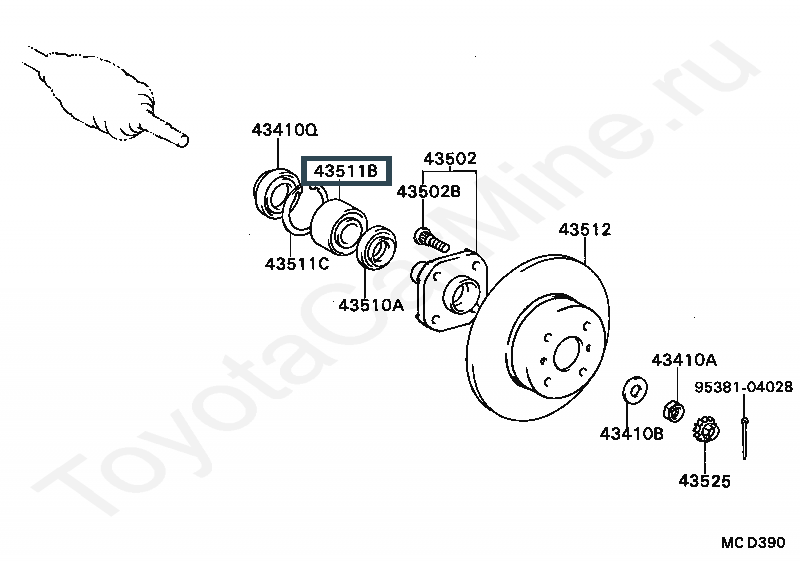 43410Q
43511B
43502
43502B
43512
43511C
43510A
43410A
95381-04028
43410B
43525
MC D390
ToyotaCarMine.ru