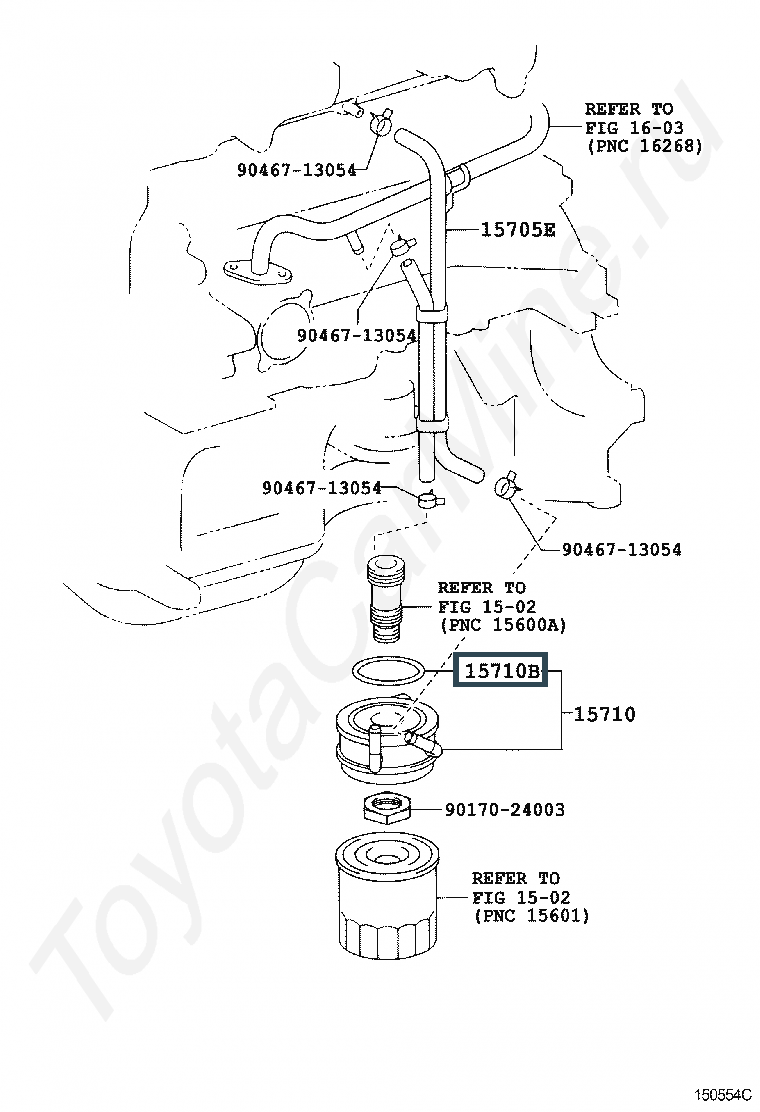 REFER TO
FIG 16-03
(PNC 16268)

90467-13054

15705E

90467-13054

90467-13054

90467-13054

REFER TO
FIG 15-02
(PNC 15600A)

15710B

15710

90170-24003

REFER TO
FIG 15-02
(PNC 15601)

ToyotaCarMine.ru

150554C