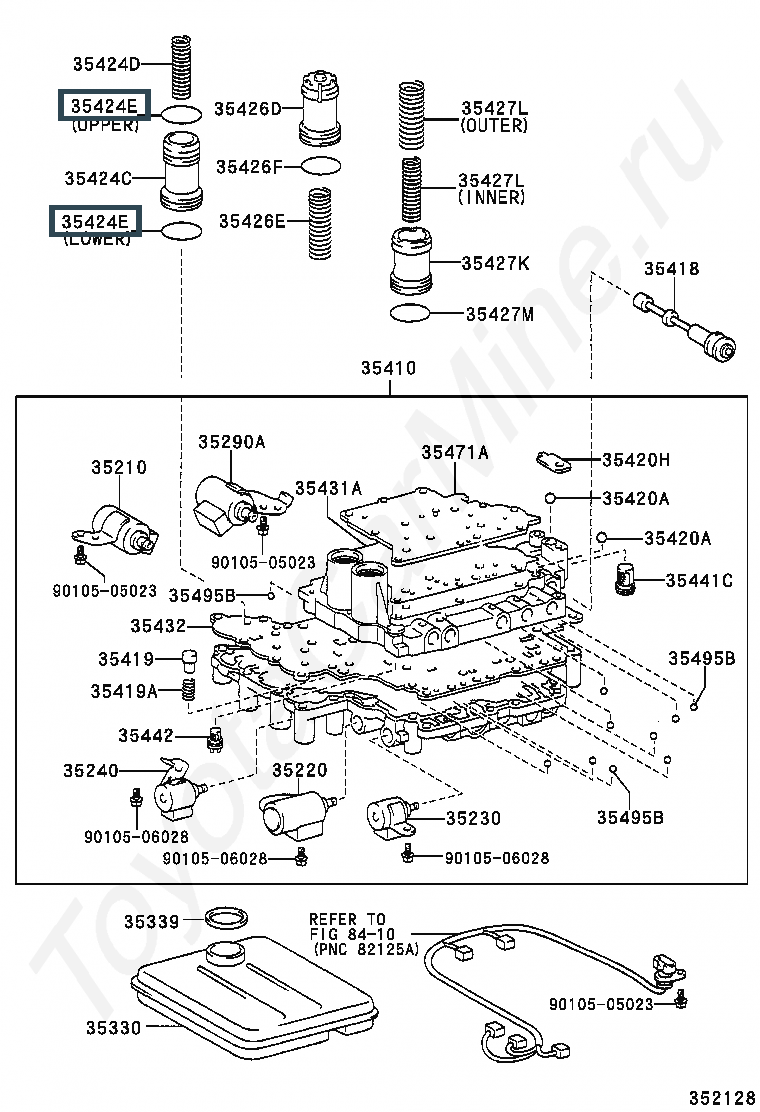 35424D
35424E
(UPPER)
35424C
35424E
(LOWER)
35426D
35426F
35426E
35427L
(OUTER)
35427L
(INNER)
35427K
35427M
35418
35410
35210
90105-05023
35290A
90105-05023
35431A
35471A
35420H
35420A
35420A
35441C
35495B
35432
35419
35419A
35442
35240
90105-06028
35220
90105-06028
35230
90105-06028
35495B
35495B
35339
35330
REFER TO
FIG 84-10
(PNC 82125A)
90105-05023
352128
ToyotaMine.ru