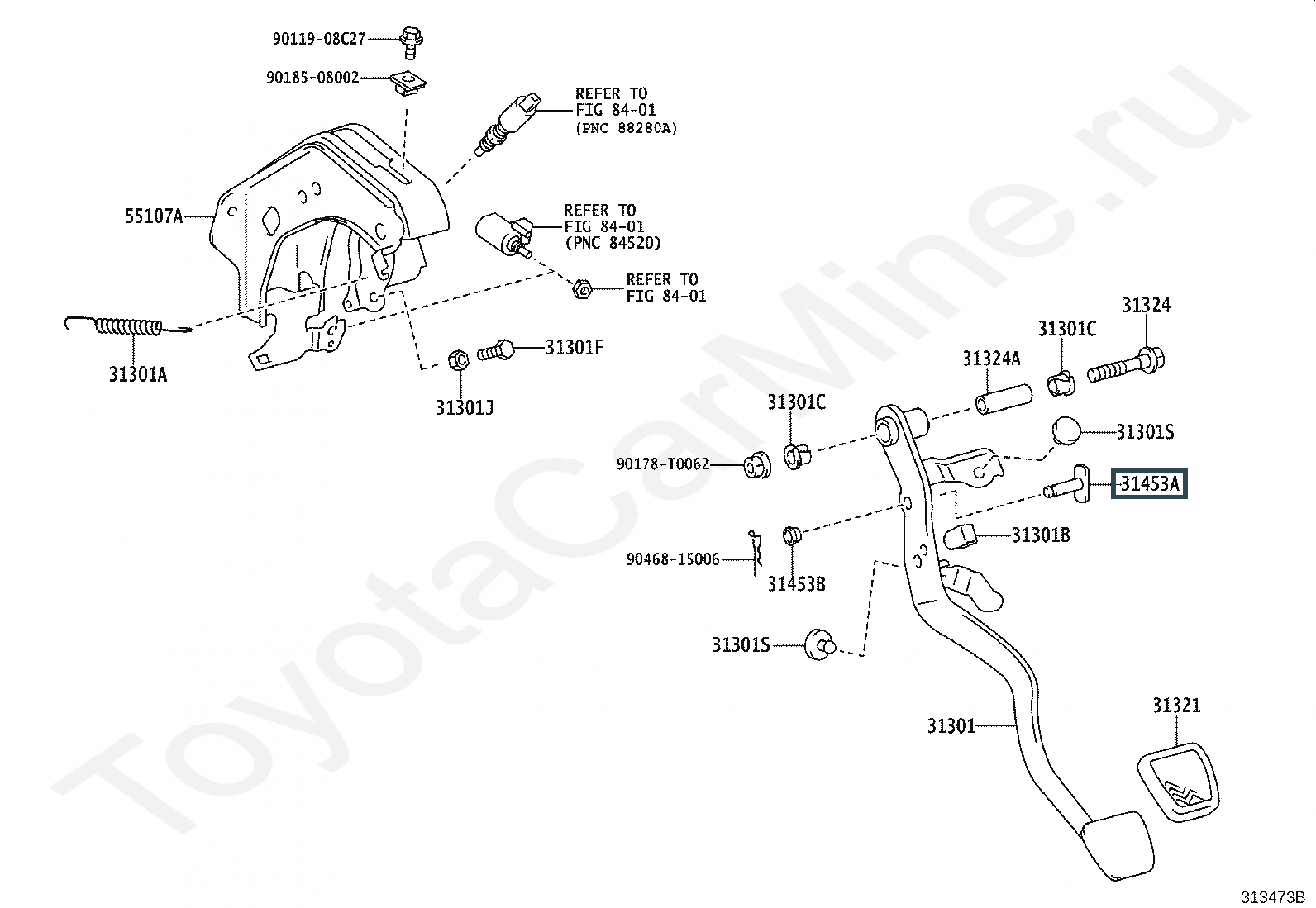 90119-08C27
90185-08002
REFER TO FIG 84-01 (PNC 88280A)
55107A
REFER TO FIG 84-01 (PNC 84520)
REFER TO FIG 84-01
31301A
31301F
31301J
31324
31301C
31324A
31301C
31301S
90178-T0062
31453A
31301B
90468-15006
31453B
31301S
31301
31321
ToyotaCarMine.ru
313473B