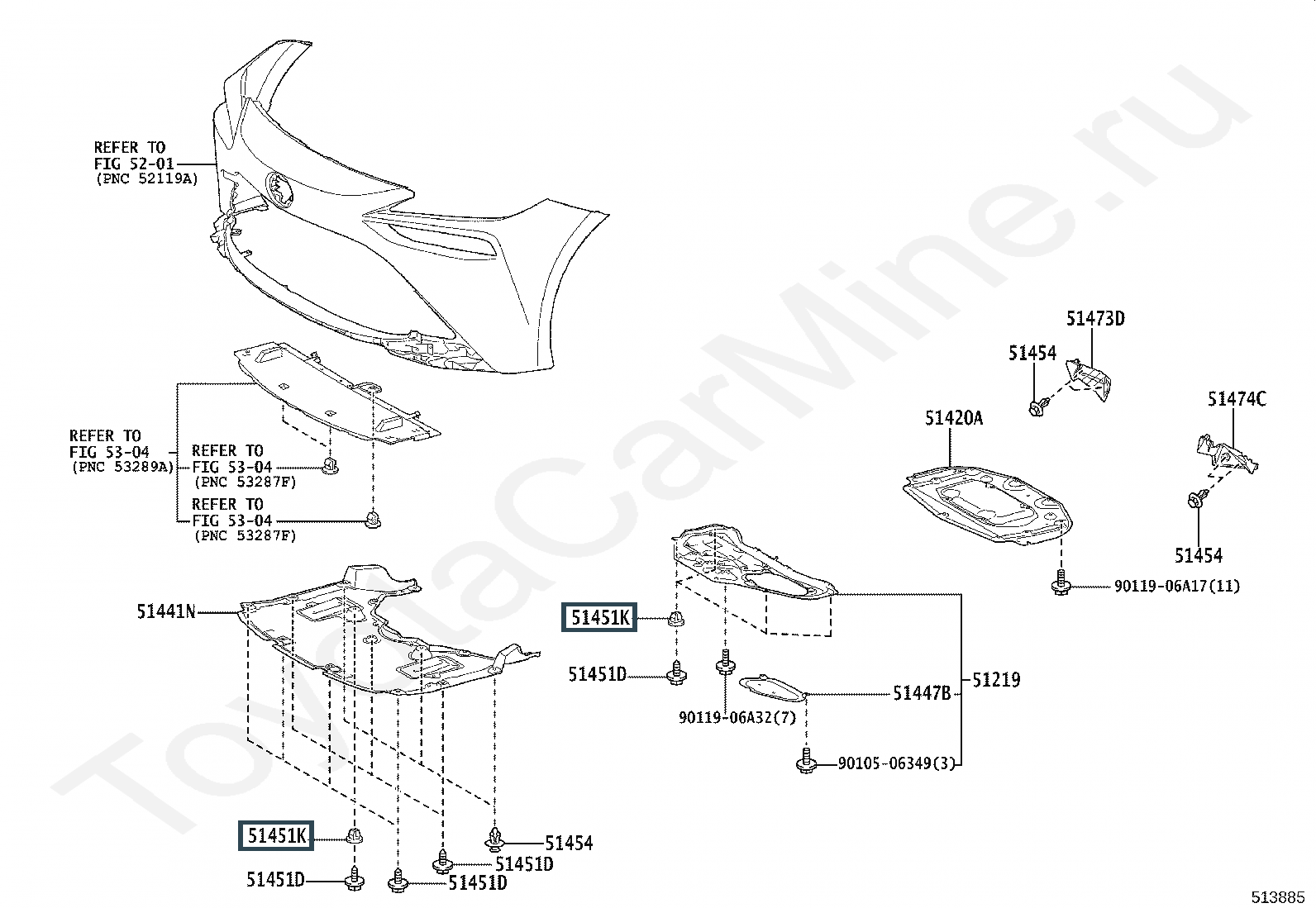 REFER TO
FIG 52-01
(PNC 52119A)

REFER TO
FIG 53-04
(PNC 53289A)

REFER TO
FIG 53-04
(PNC 53287F)

REFER TO
FIG 53-04
(PNC 53287F)

51473D
51454
51474C
51420A
51454
90119-06A17(11)

51441N
51451K
51451D
90119-06A32(7)
51447B
51219
90105-06349(3)

51451K
51454
51451D
51451D
51451D

ToyotaCarMine.ru

513885