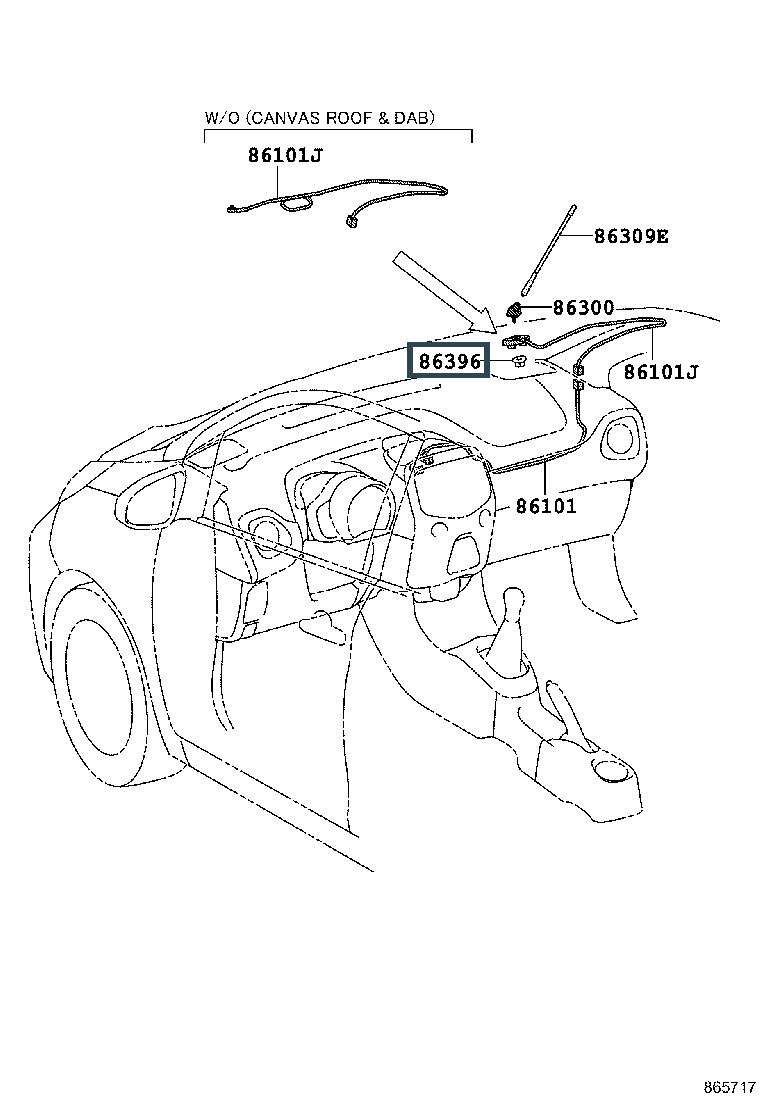 W/O (CANVAS ROOF & DAB)

86101J

86309E

86300

86396

86101J

86101

865717