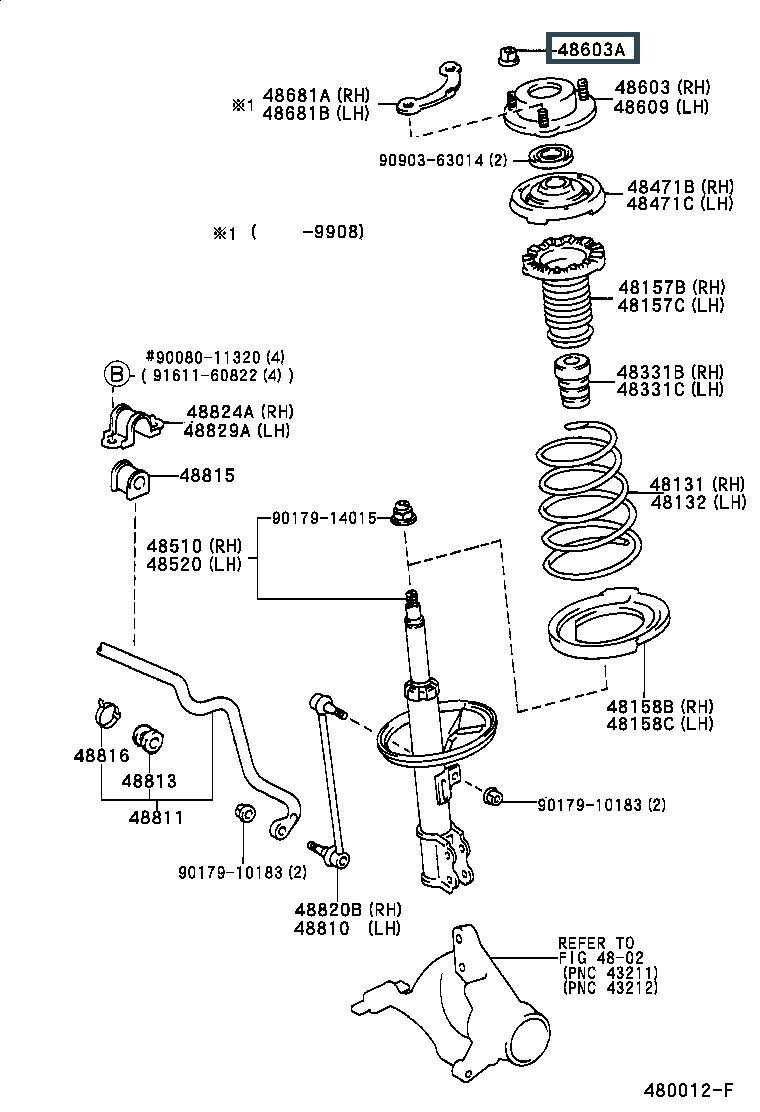 48603A

※1 48681A (RH)
48681B (LH)

48603 (RH)
48609 (LH)

90903-63014 (2)

48471B (RH)
48471C (LH)

※1 ( -9908)

48157B (RH)
48157C (LH)

#90080-11320 (4)
B ( 91611-60822 (4) )

48331B (RH)
48331C (LH)

48824A (RH)
48829A (LH)

48815

48131 (RH)
48132 (LH)

90179-14015

48510 (RH)
48520 (LH)

48158B (RH)
48158C (LH)

48816

48813

48811

90179-10183 (2)

90179-10183 (2)

48820B (RH)
48810 (LH)

REFER TO
FIG 48-02
(PNC 43211)
(PNC 43212)

480012-F