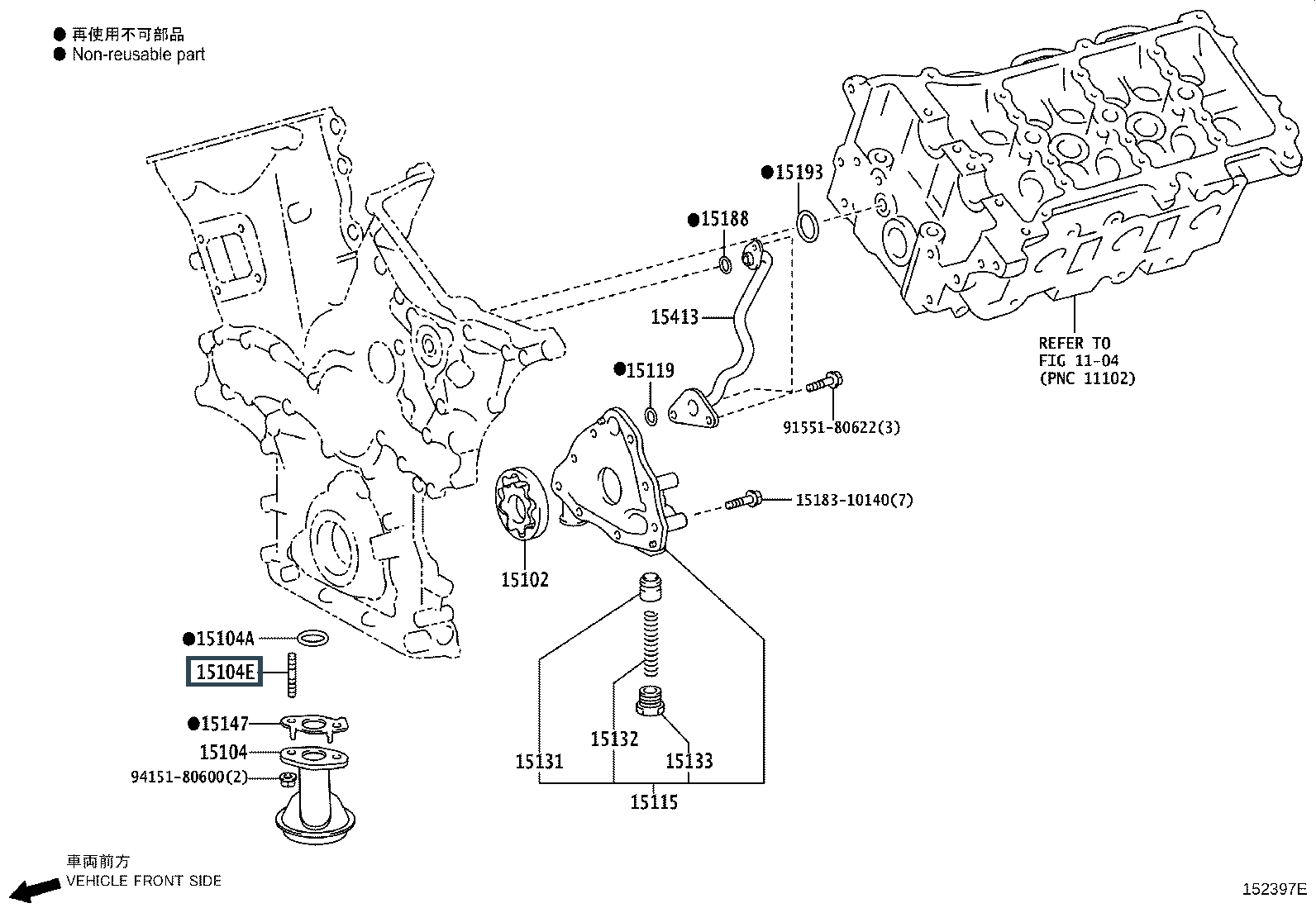 ● 再使用不可部品
● Non-reusable part

●15193

●15188

15413

●15119

REFER TO
FIG 11-04
(PNC 11102)

91551-80622(3)

15183-10140(7)

15102

●15104A

15104E

●15147

15104

94151-80600(2)

15132

15131

15133

15115

車両前方
VEHICLE FRONT SIDE

152397E