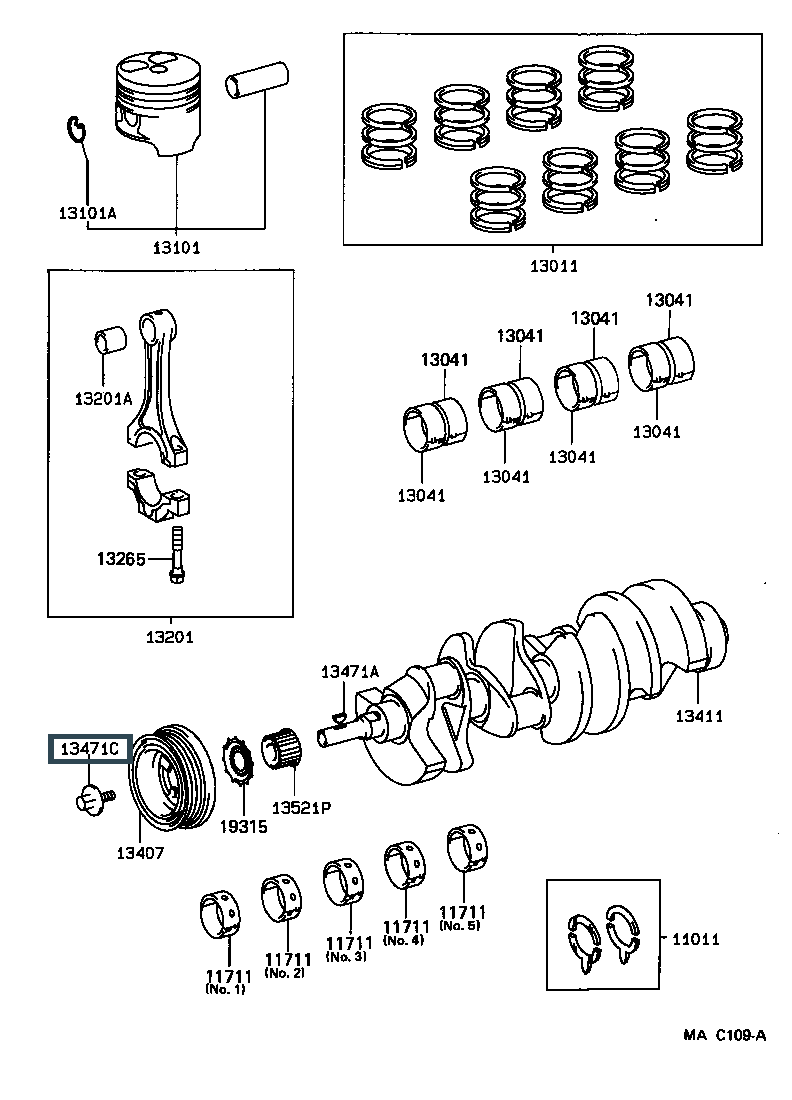 13101A
13101
13011
13201A
13265
13201
13041
13041
13041
13041
13041
13041
13041
13041
13471A
13411
13471C
13407
19315
13521P
11711
(No. 1)
11711
(No. 2)
11711
(No. 3)
11711
(No. 4)
11711
(No. 5)
11011
MA C109-A