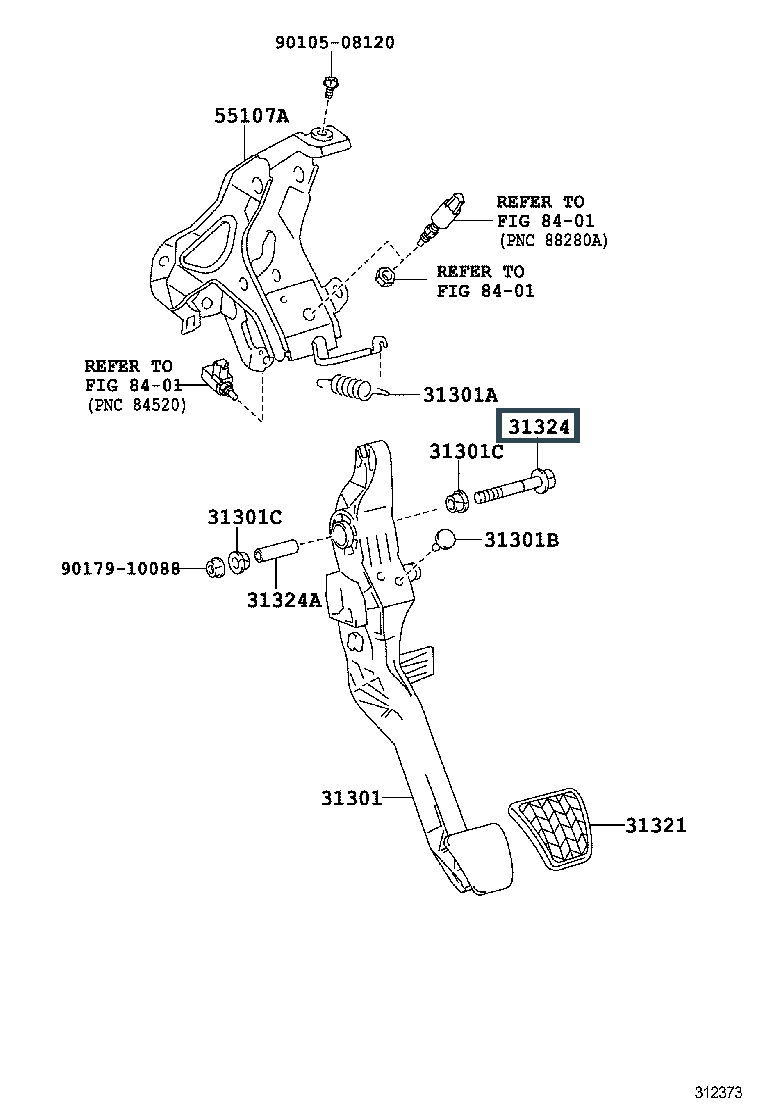 90105-08120

55107A

REFER TO
FIG 84-01
(PNC 88280A)

REFER TO
FIG 84-01

REFER TO
FIG 84-01
(PNC 84520)

31301A

31324

31301C

31301C

31301B

90179-10088

31324A

31301

31321

312373