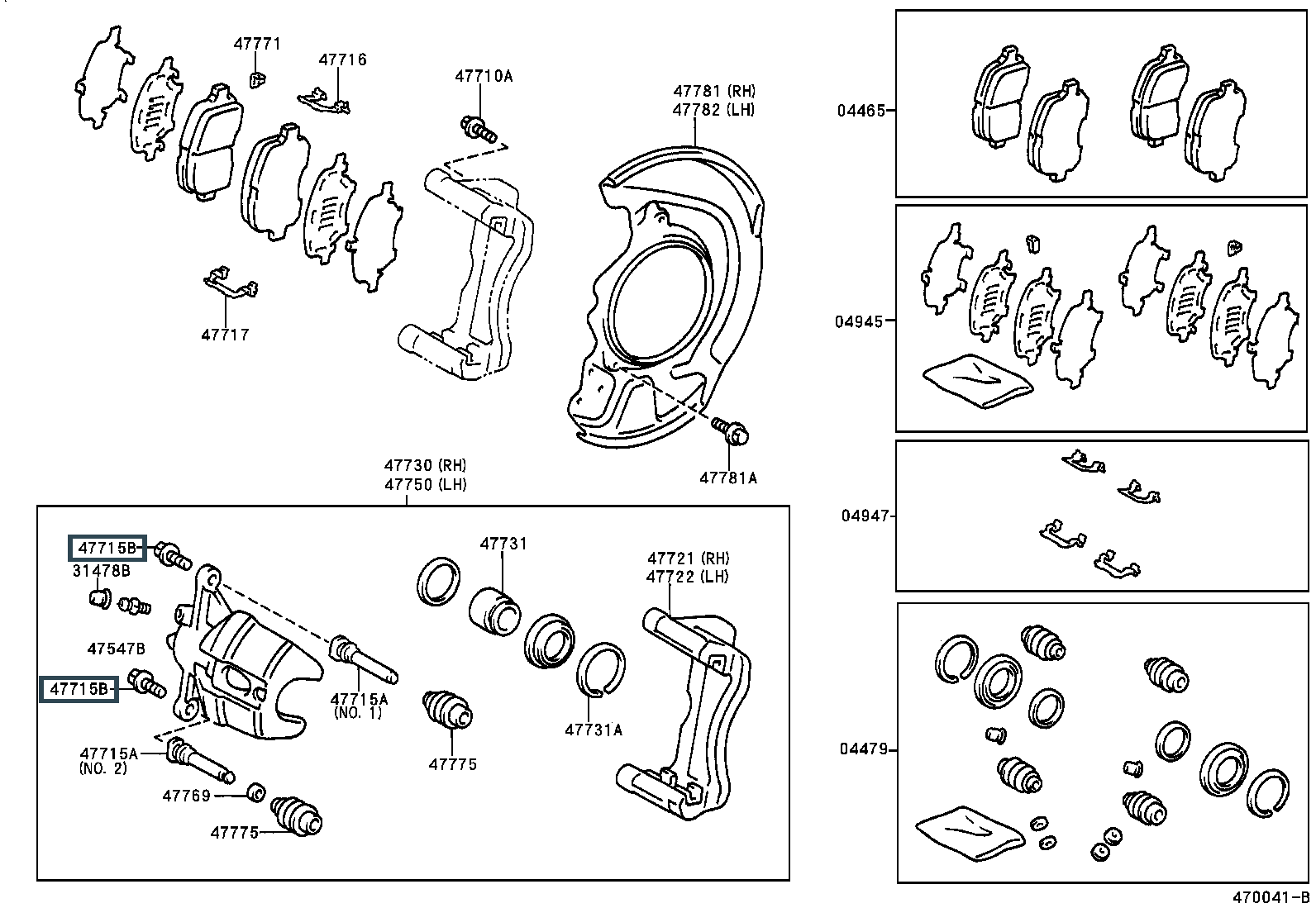 47771
47716
47710A
47781 (RH)
47782 (LH)
47717
47781A
47730 (RH)
47750 (LH)
47715B
31478B
47547B
47715B
47715A
(NO. 1)
47715A
(NO. 2)
47769
47775
47731
47775
47731A
47721 (RH)
47722 (LH)
04465
04945
04947
04479
470041-B