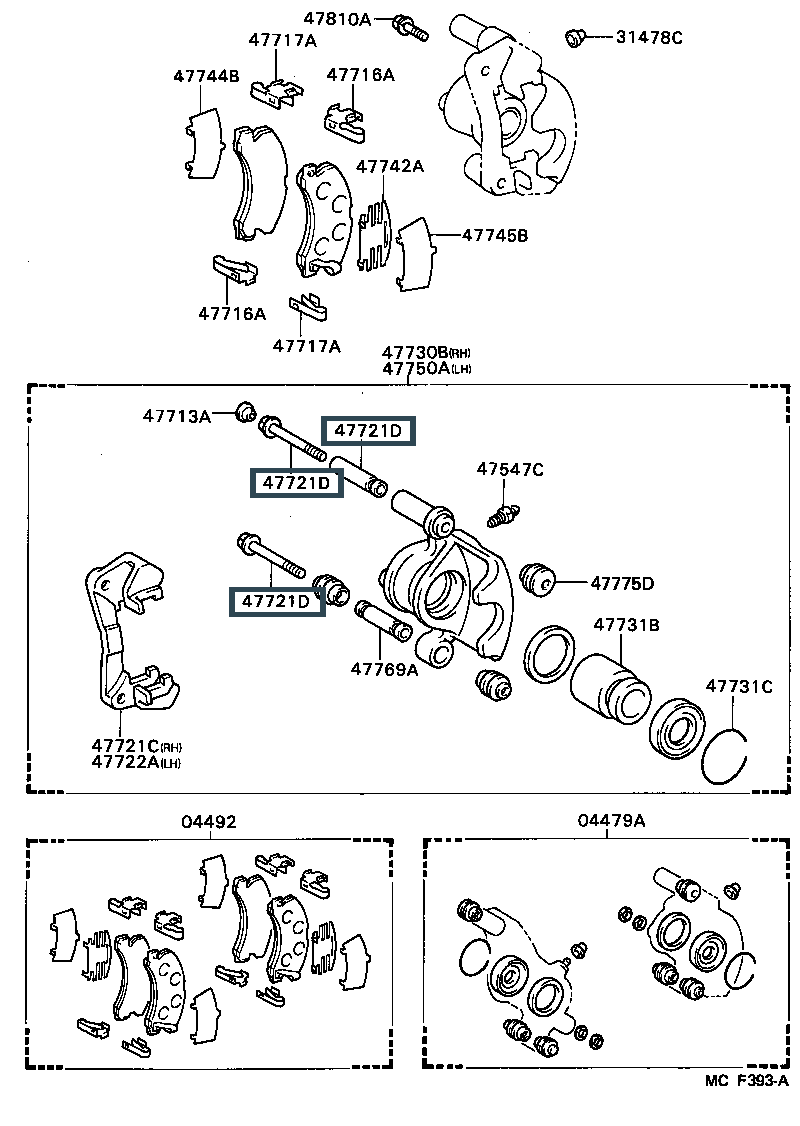 47810A
31478C
47717A
47744B
47716A
47742A
47745B
47716A
47717A
47730B(RH)
47750A(LH)
47713A
47721D
47721D
47547C
47721D
47775D
47731B
47769A
47731C
47721C(RH)
47722A(LH)
04492
04479A
MC F393-A