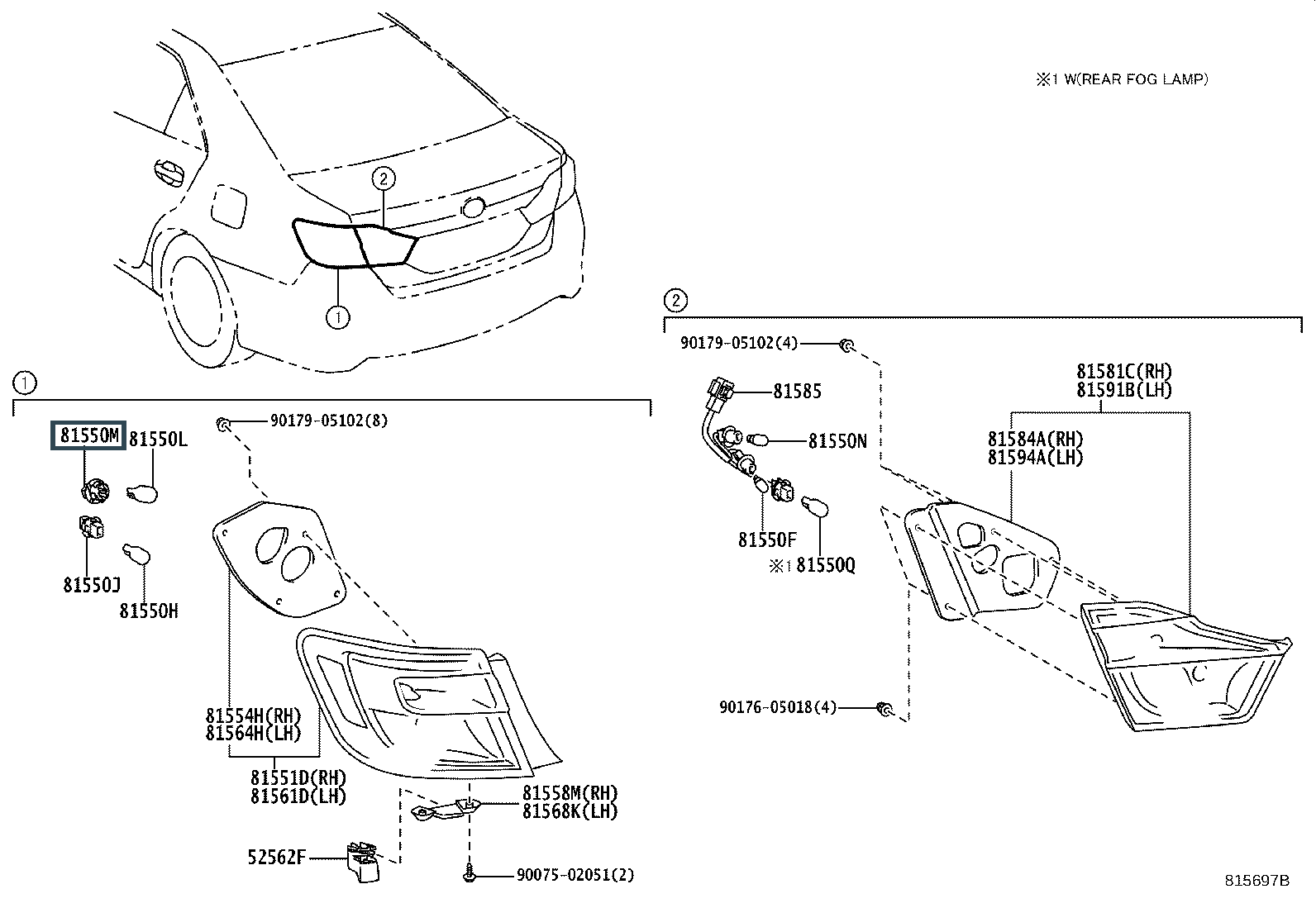 ※1 W(REAR FOG LAMP)

2

1

1

81550M
81550L
90179-05102(8)
81550J
81550H
81554H(RH)
81564H(LH)
81551D(RH)
81561D(LH)
81558M(RH)
81568K(LH)
52562F
90075-02051(2)

2

90179-05102(4)
81585
81550N
81550F
※1 81550Q
81581C(RH)
81591B(LH)
81584A(RH)
81594A(LH)
90176-05018(4)

815697B