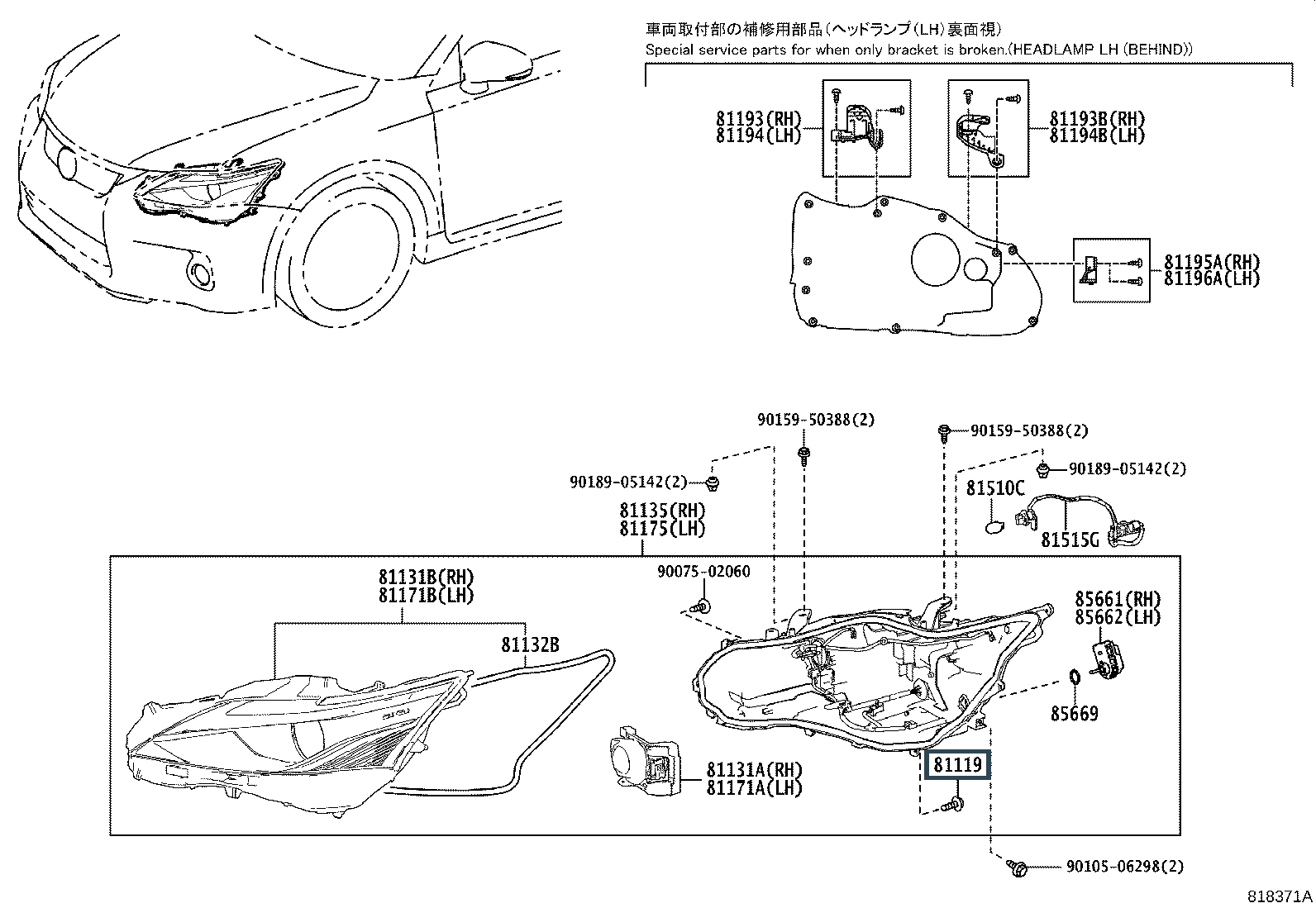 車両取付部の補修用部品(ヘッドランプ(LH)裏面視)
Special service parts for when only bracket is broken.(HEADLAMP LH (BEHIND))

81193(RH)
81194(LH)

81193B(RH)
81194B(LH)

81195A(RH)
81196A(LH)

90159-50388(2)
90159-50388(2)
90189-05142(2)
90189-05142(2)
81510C
81515G
81135(RH)
81175(LH)
90075-02060
81131B(RH)
81171B(LH)
81132B
85661(RH)
85662(LH)
85669
81131A(RH)
81171A(LH)
81119
90105-06298(2)
818371A