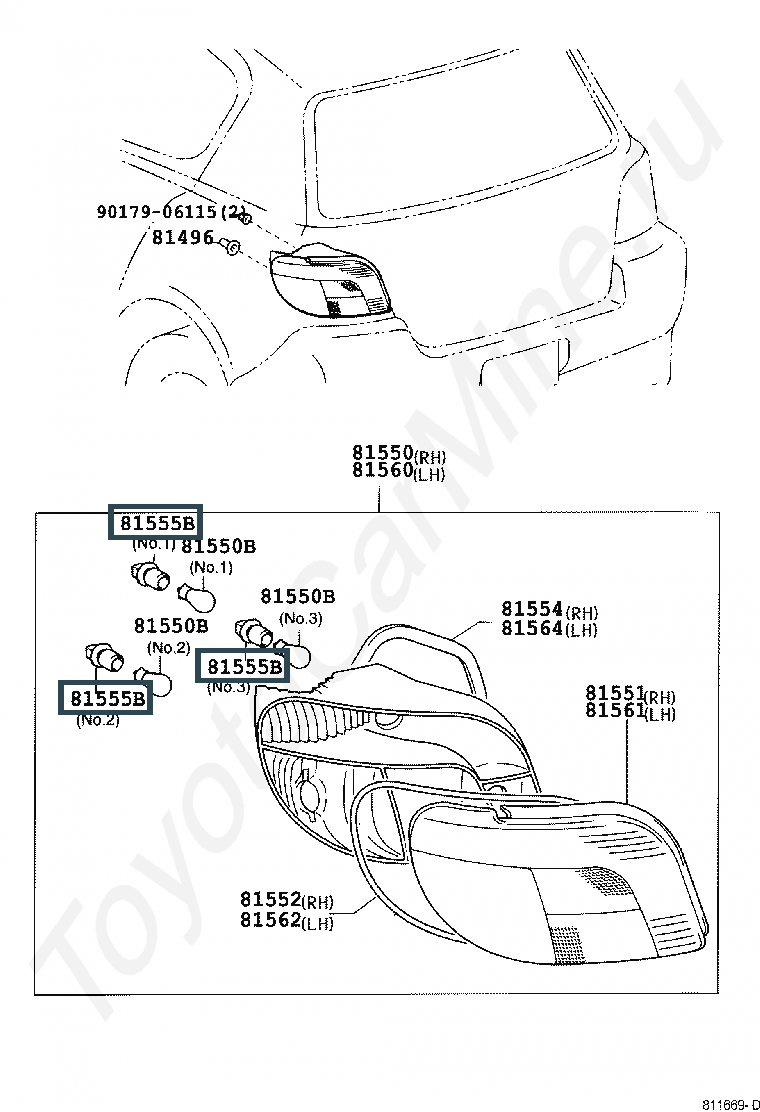 90179-06115(2)
81496

81550(RH)
81560(LH)

81555B
(No.1)
81550B
(No.1)
81550B
(No.3)
81550B
(No.2)
81555B
(No.3)
81555B
(No.2)

81554(RH)
81564(LH)

81551(RH)
81561(LH)

81552(RH)
81562(LH)

ToyotaCarMine.ru

811669-D