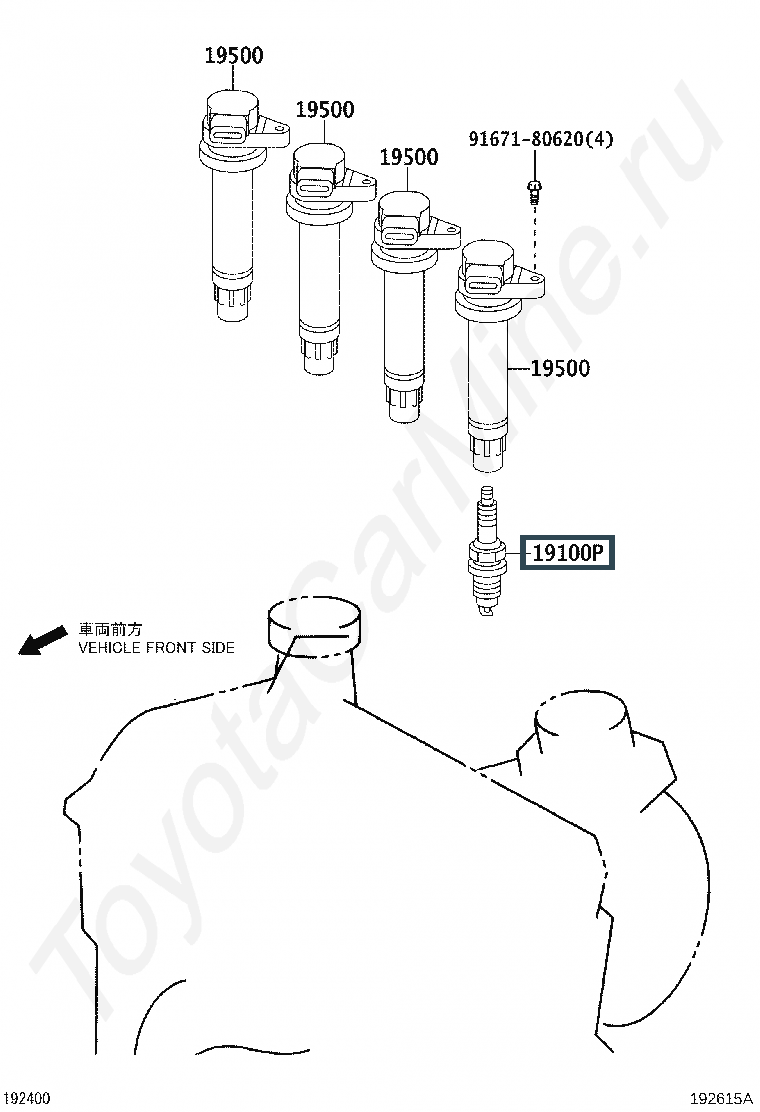 19500

19500

19500

91671-80620(4)

19500

19100P

車両前方
VEHICLE FRONT SIDE

ToyotaCarMine.ru

192400

192615A