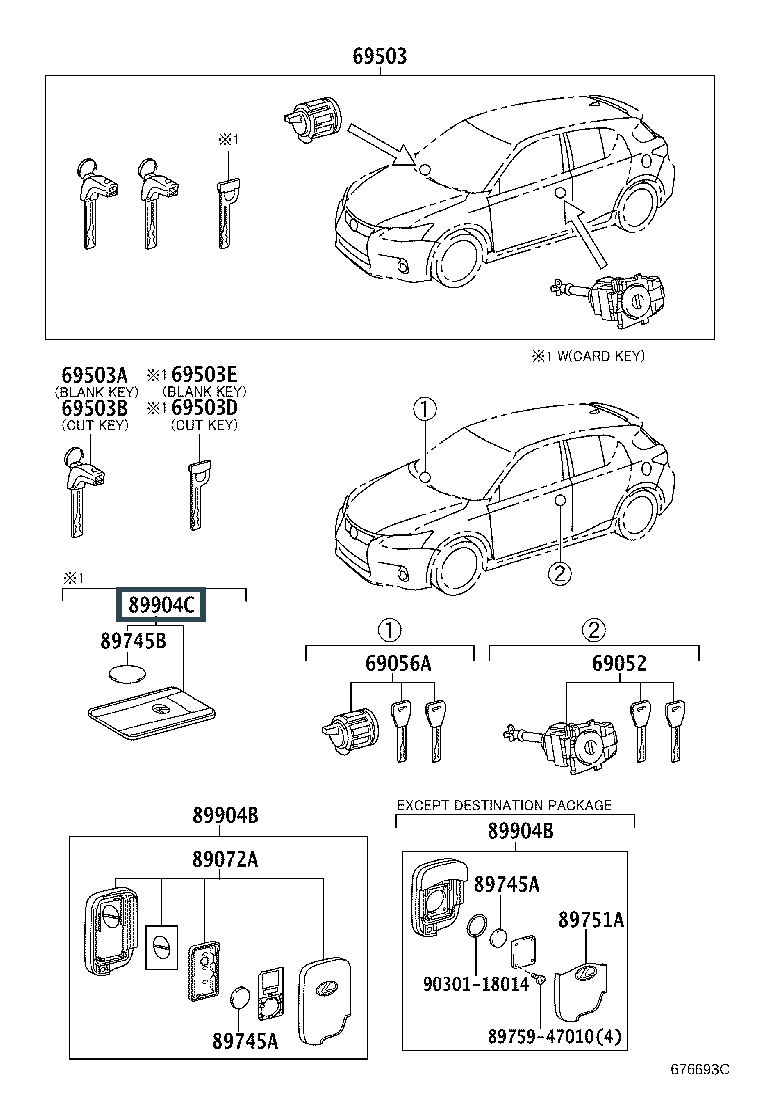 69503

※1

※1 W(CARD KEY)

69503A
(BLANK KEY)
69503B
(CUT KEY)

※1 69503E
(BLANK KEY)
※1 69503D
(CUT KEY)

①

②

※1

89904C

89745B

①

69056A

②

69052

89904B

89072A

89745A

EXCEPT DESTINATION PACKAGE

89904B

89745A

89751A

90301-18014

89759-47010(4)

676693C