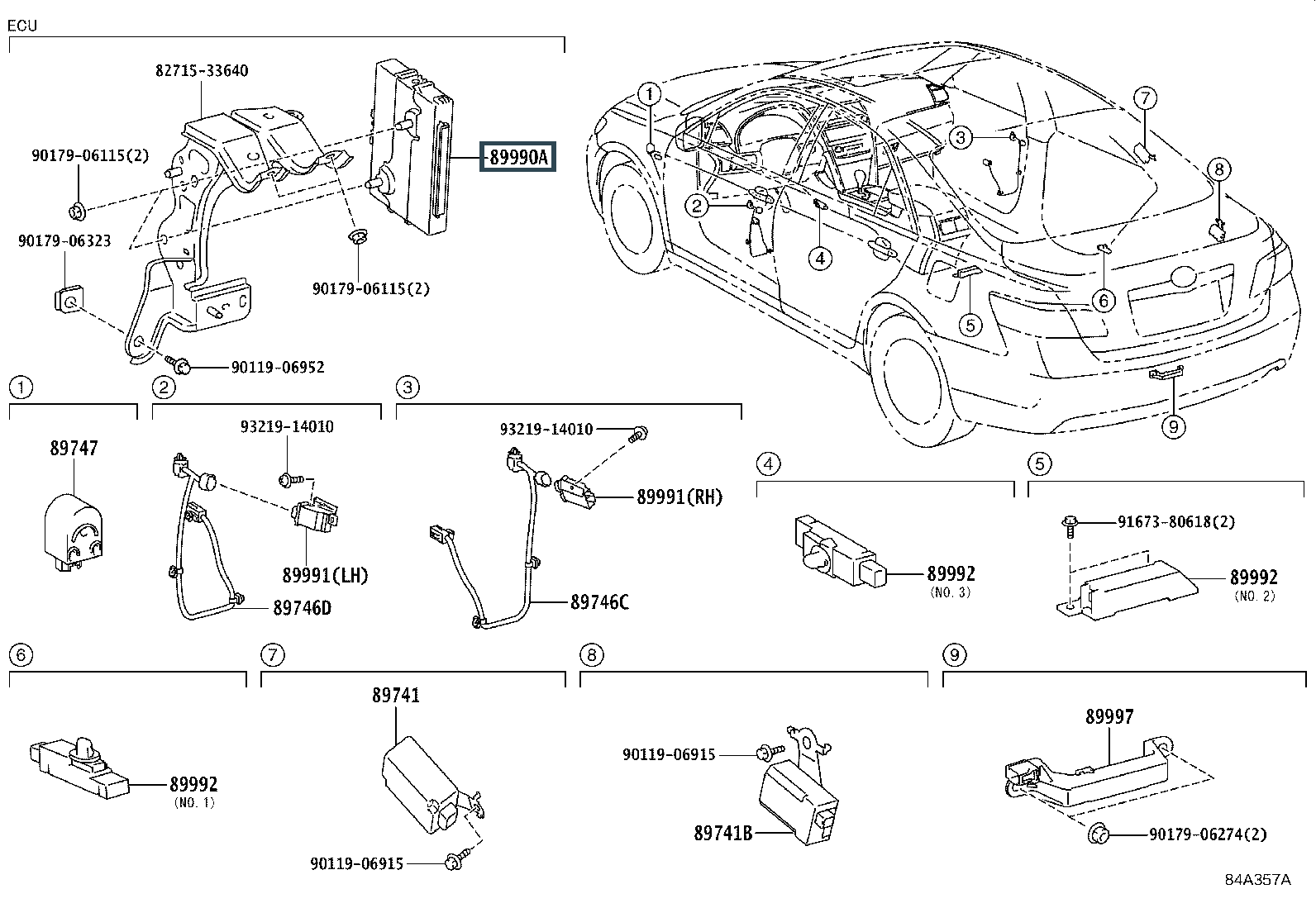 ECU

82715-33640

90179-06115(2)

89990A

90179-06323

90179-06115(2)

90119-06952

1

2

3

4

5

6

7

8

9

1

89747

2

93219-14010

89991(LH)

89746D

3

93219-14010

89991(RH)

89746C

4

89992
(NO. 3)

5

91673-80618(2)

89992
(NO. 2)

6

89992
(NO. 1)

7

89741

90119-06915

8

90119-06915

89741B

9

89997

90179-06274(2)

84A357A