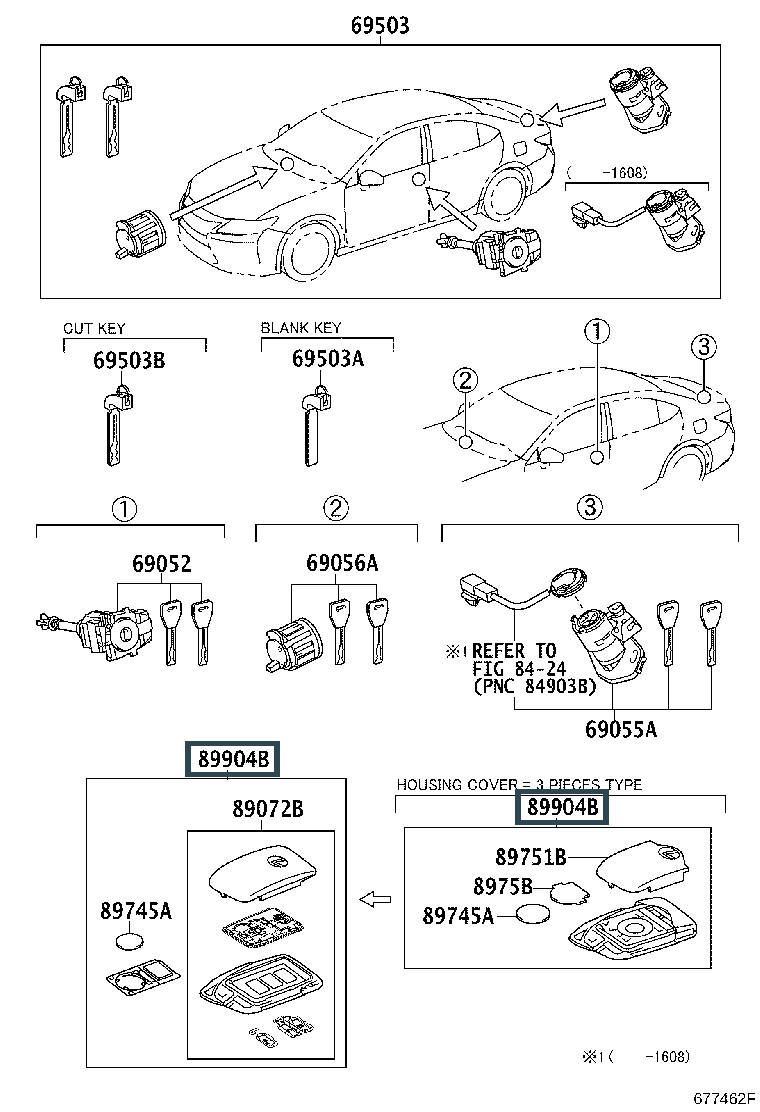 69503

( -1608)

CUT KEY

69503B

BLANK KEY

69503A

①

②

③

①

②

③

69052

69056A

※1 REFER TO FIG 84-24 (PNC 84903B)

69055A

89904B

89072B

89745A

HOUSING COVER = 3 PIECES TYPE

89904B

89751B

8975B

89745A

※1 ( -1608)

677462F