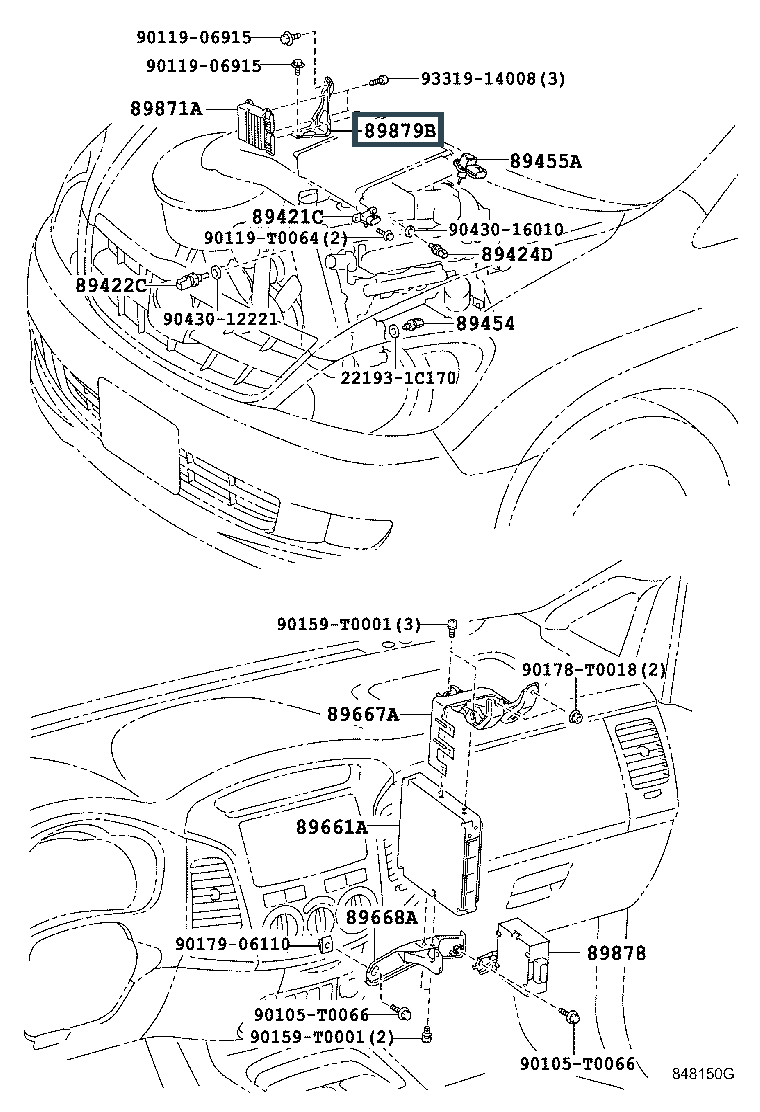 90119-06915
90119-06915
93319-14008(3)
89871A
89879B
89455A
89421C
90119-T0064(2)
90430-16010
89424D
89422C
90430-12221
89454
22193-1C170
90159-T0001(3)
90178-T0018(2)
89667A
89661A
89668A
90179-06110
89878
90105-T0066
90159-T0001(2)
90105-T0066
848150G