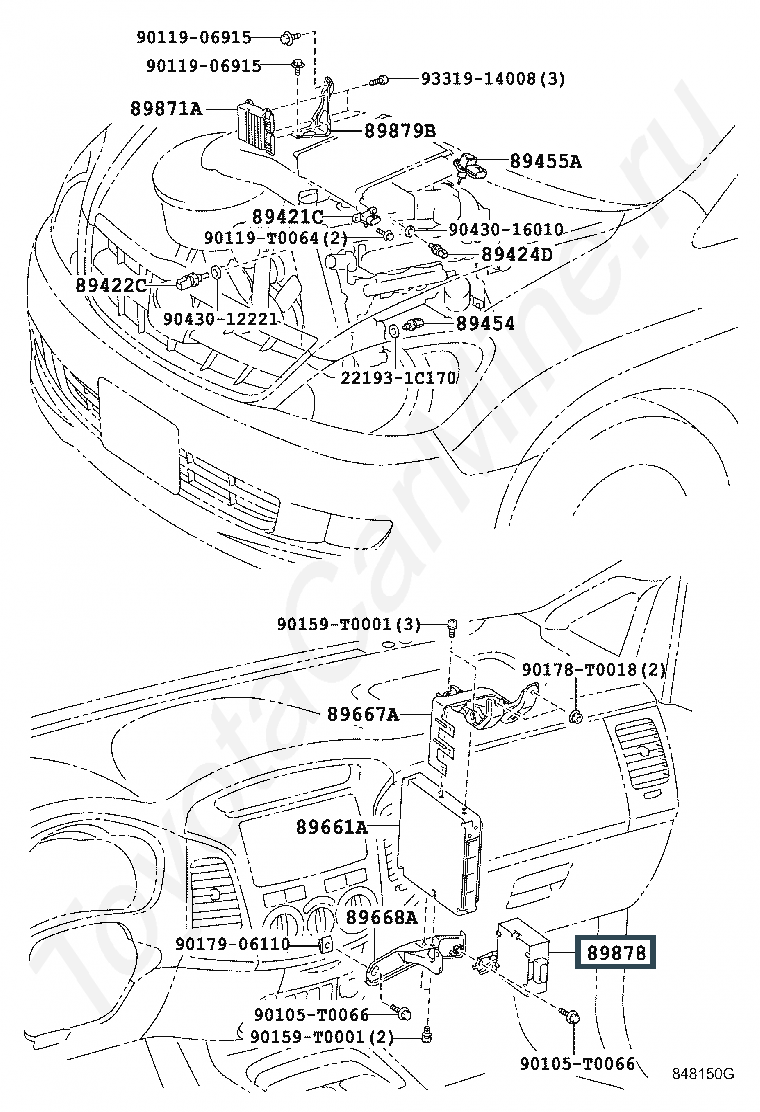 90119-06915
90119-06915
93319-14008(3)
89871A
89879B
89455A
89421C
90119-T0064(2)
90430-16010
89424D
89422C
90430-12221
89454
22193-1C170
90159-T0001(3)
90178-T0018(2)
89667A
89661A
89668A
90179-06110
89878
90105-T0066
90159-T0001(2)
90105-T0066
848150G
ToyotaCarMine.ru