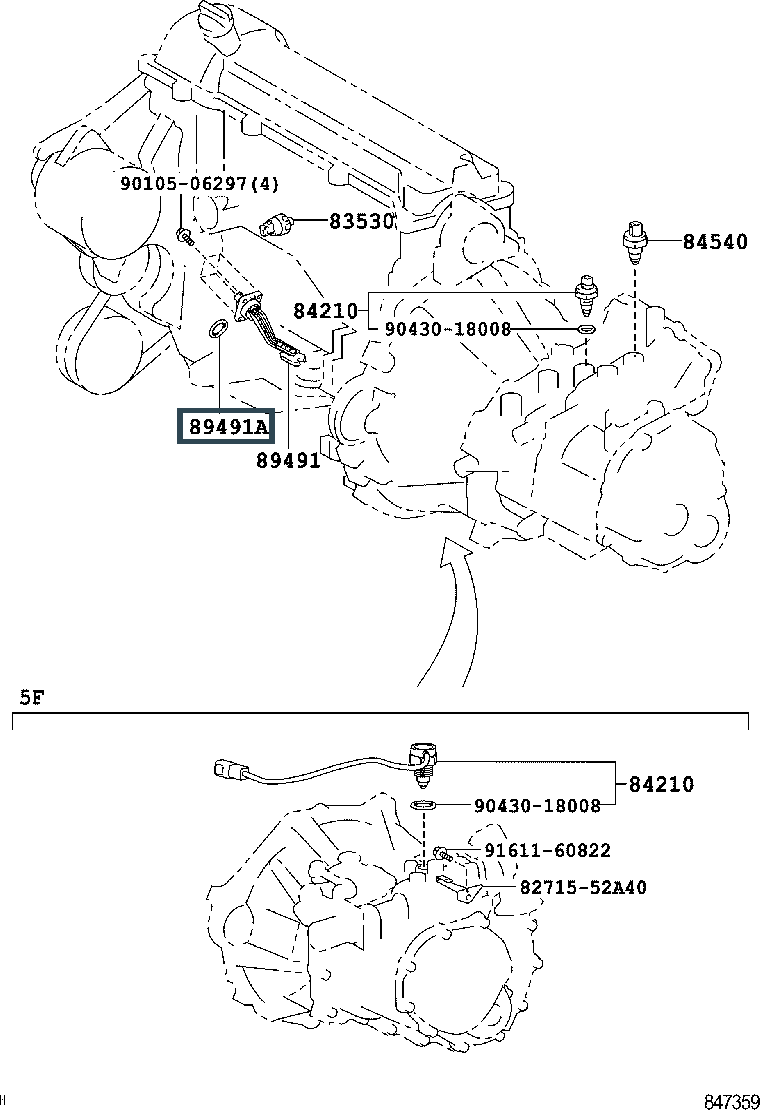 90105-06297(4)

83530

84540

84210

90430-18008

89491A

89491

5F

84210

90430-18008

91611-60822

82715-52A40

847359