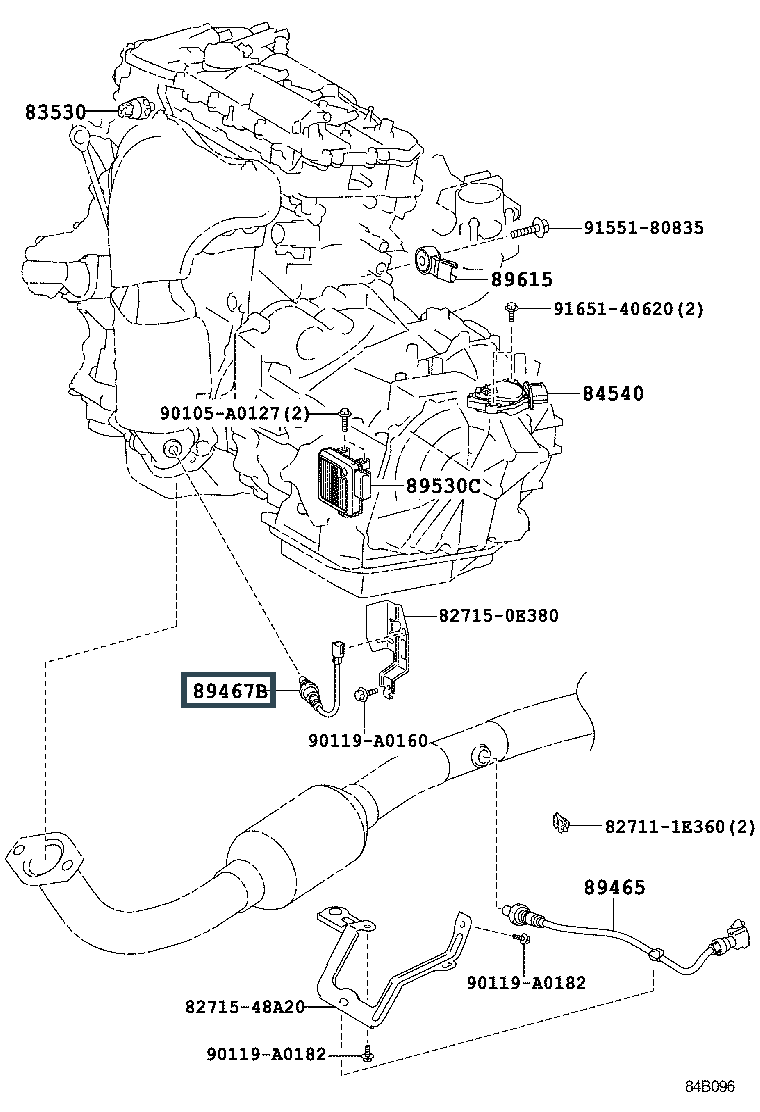 83530
91551-80835
89615
91651-40620(2)
84540
90105-A0127(2)
89530C
82715-0E380
89467B
90119-A0160
82711-1E360(2)
89465
90119-A0182
82715-48A20
90119-A0182
84B096