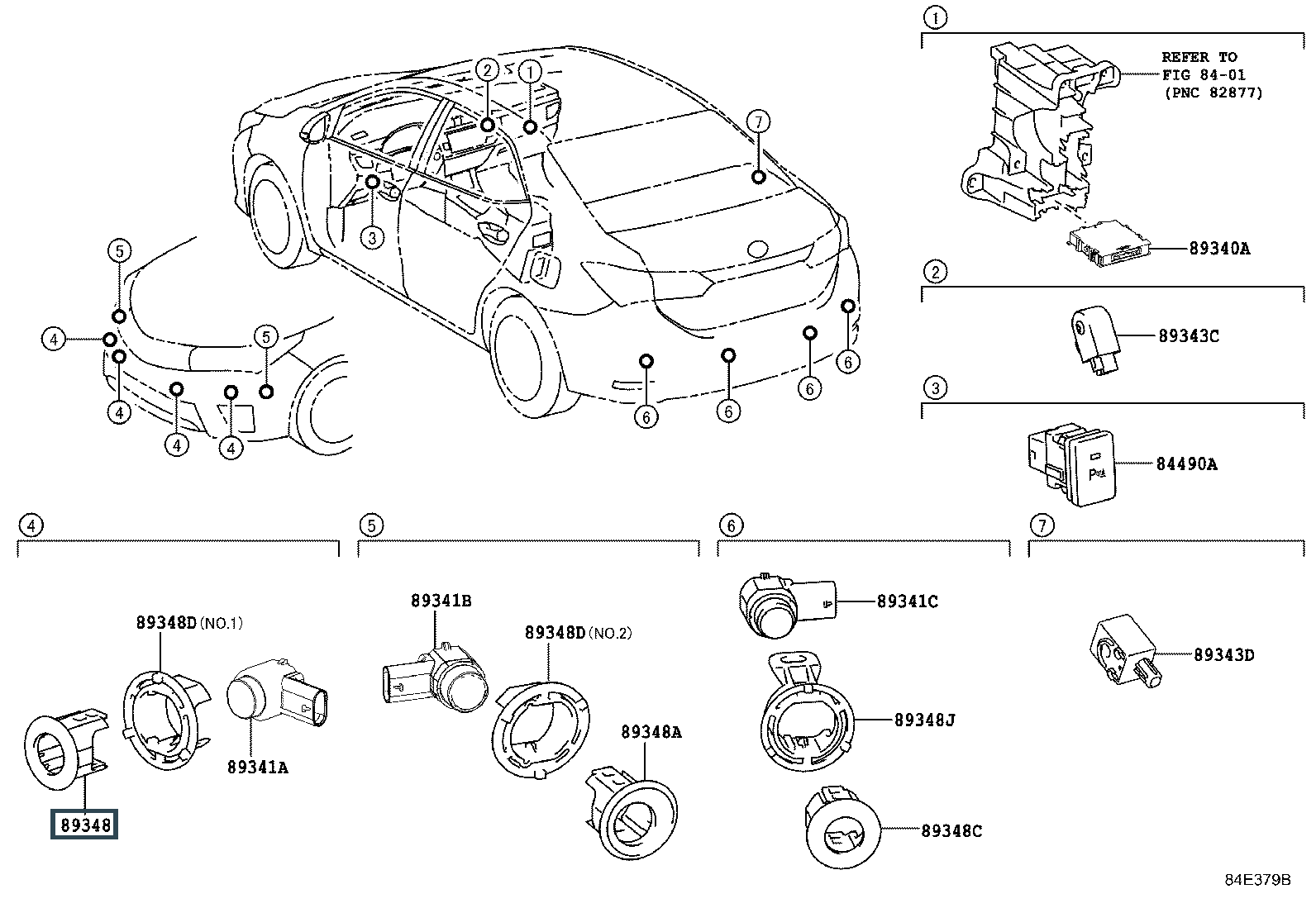 2
1
7
3
5
4
5
4
4
4
6
6
6
6

1
REFER TO FIG 84-01 (PNC 82877)
89340A

2
89343C

3
84490A

4
89348D (NO.1)
89341A
89348

5
89341B
89348D (NO.2)
89348A

6
89341C
89348J
89348C

7
89343D

84E379B