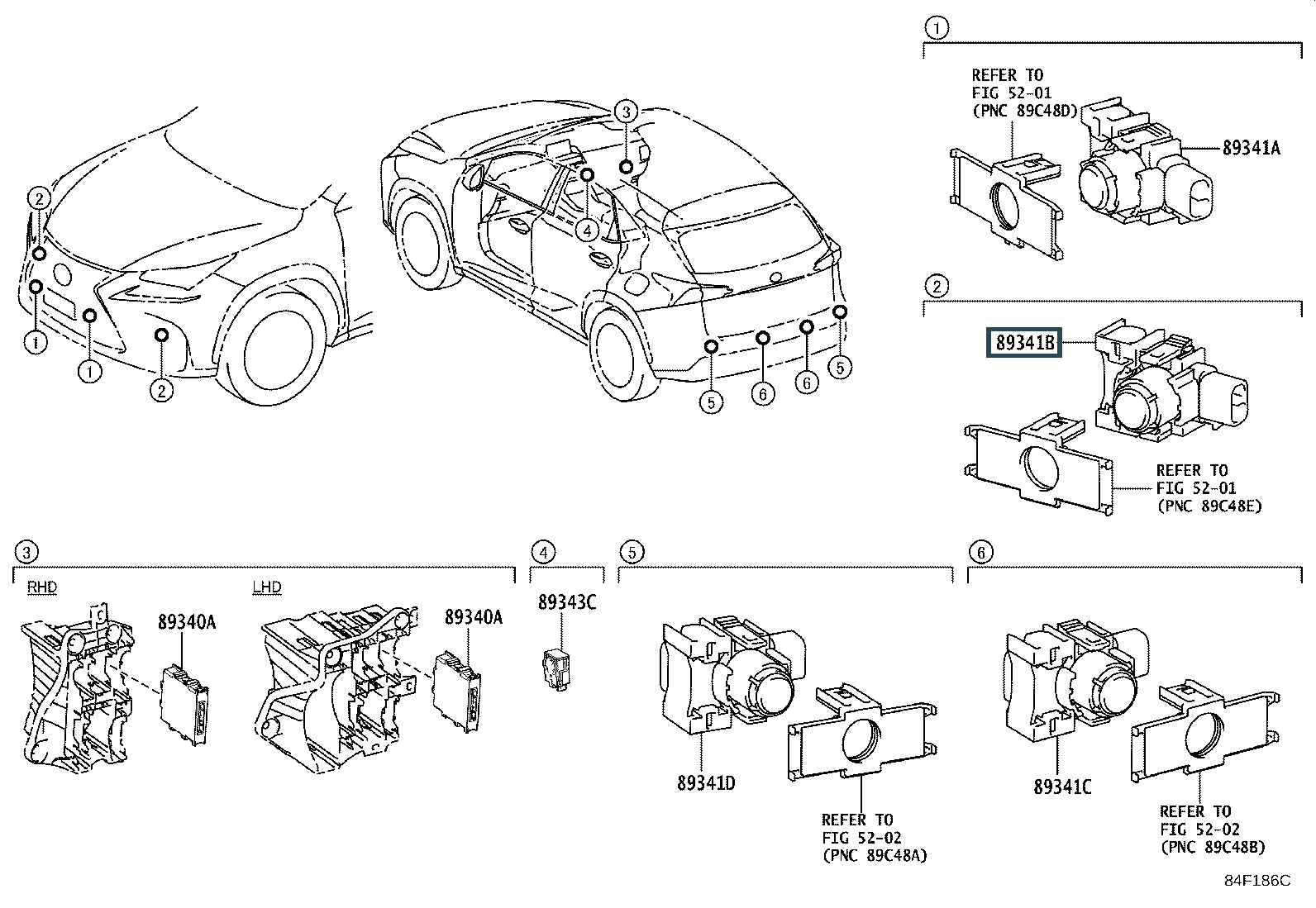 2
1
1
2
3
4
5
6
6
5

1
REFER TO
FIG 52-01
(PNC 89C48D)
89341A

2
89341B
REFER TO
FIG 52-01
(PNC 89C48E)

3
RHD
89340A
LHD
89340A

4
89343C

5
89341D
REFER TO
FIG 52-02
(PNC 89C48A)

6
89341C
REFER TO
FIG 52-02
(PNC 89C48B)

84F186C