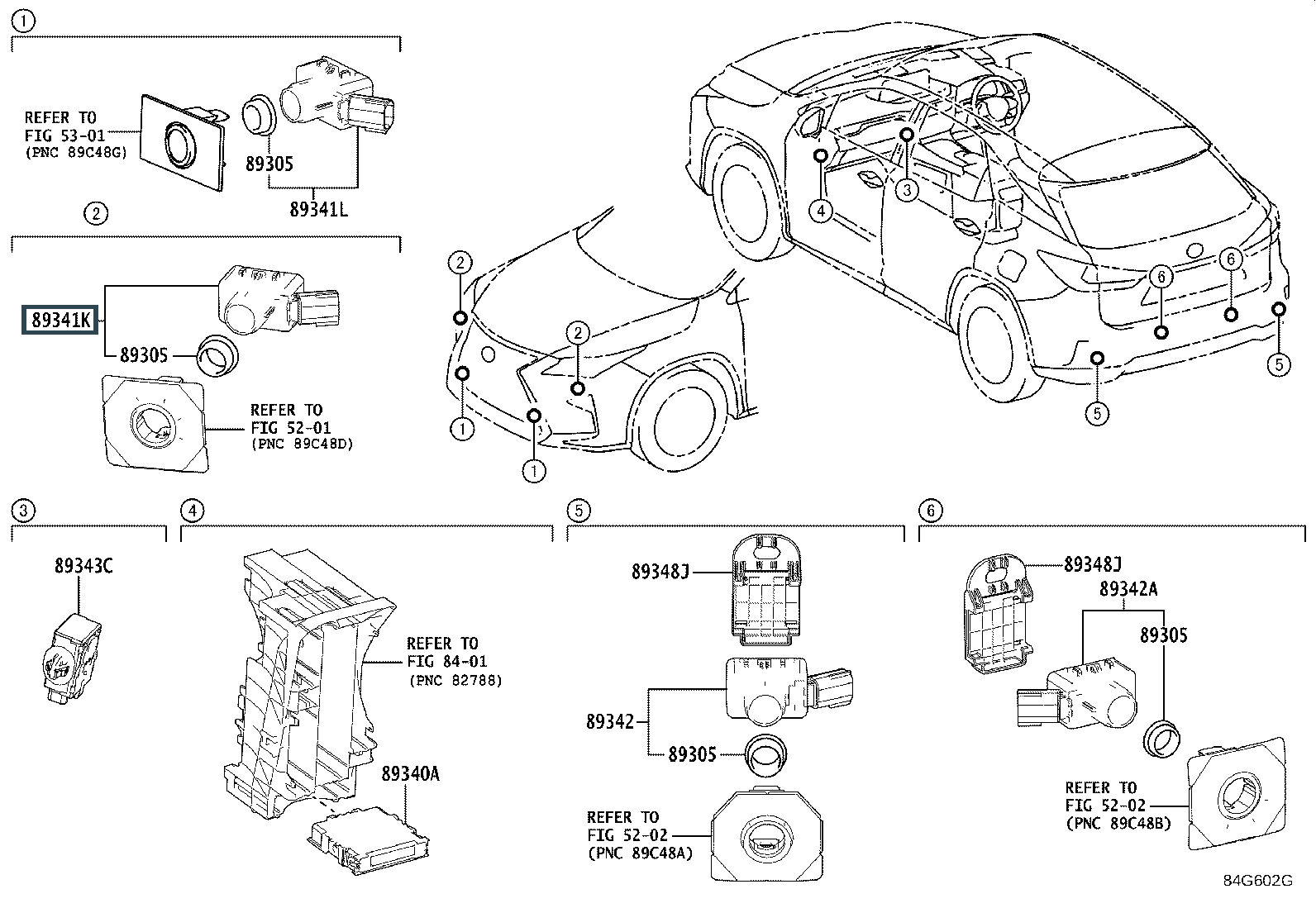 ①

REFER TO
FIG 53-01
(PNC 89C48G)

89305

89341L

②

89341K

89305

REFER TO
FIG 52-01
(PNC 89C48D)

②
②
①
①

④
③
⑥
⑥
⑤
⑤

③

89343C

④

REFER TO
FIG 84-01
(PNC 82788)

89340A

⑤

89348J

89342

89305

REFER TO
FIG 52-02
(PNC 89C48A)

⑥

89348J

89342A

89305

REFER TO
FIG 52-02
(PNC 89C48B)

84G602G