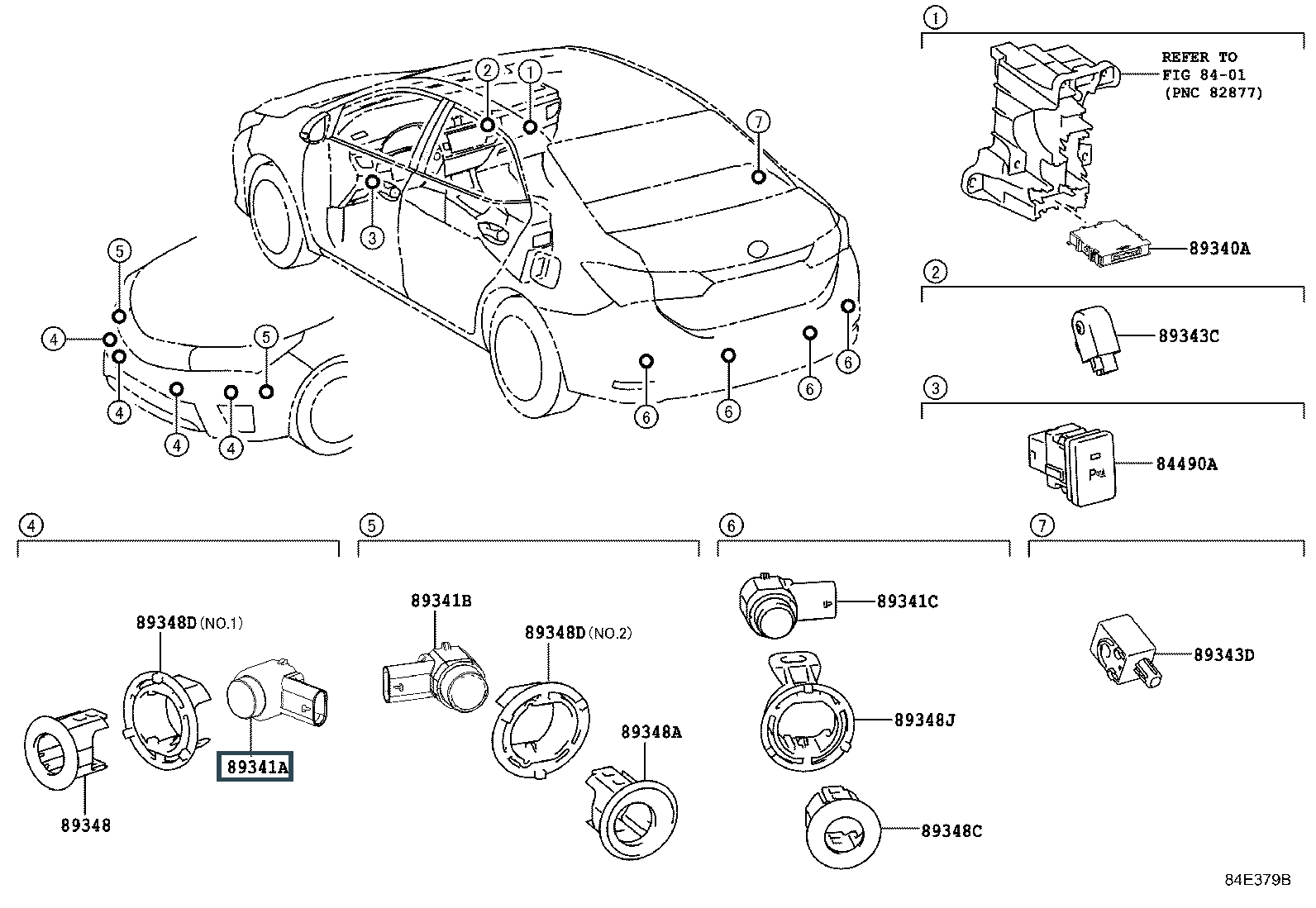 2
1
7
3
5
4
5
4
4
4
6
6
6
6

1
REFER TO FIG 84-01 (PNC 82877)
89340A

2
89343C

3
P
84490A

4
89348D (NO.1)
89341A
89348

5
89341B
89348D (NO.2)
89348A

6
89341C
89348J
89348C

7
89343D

84E379B