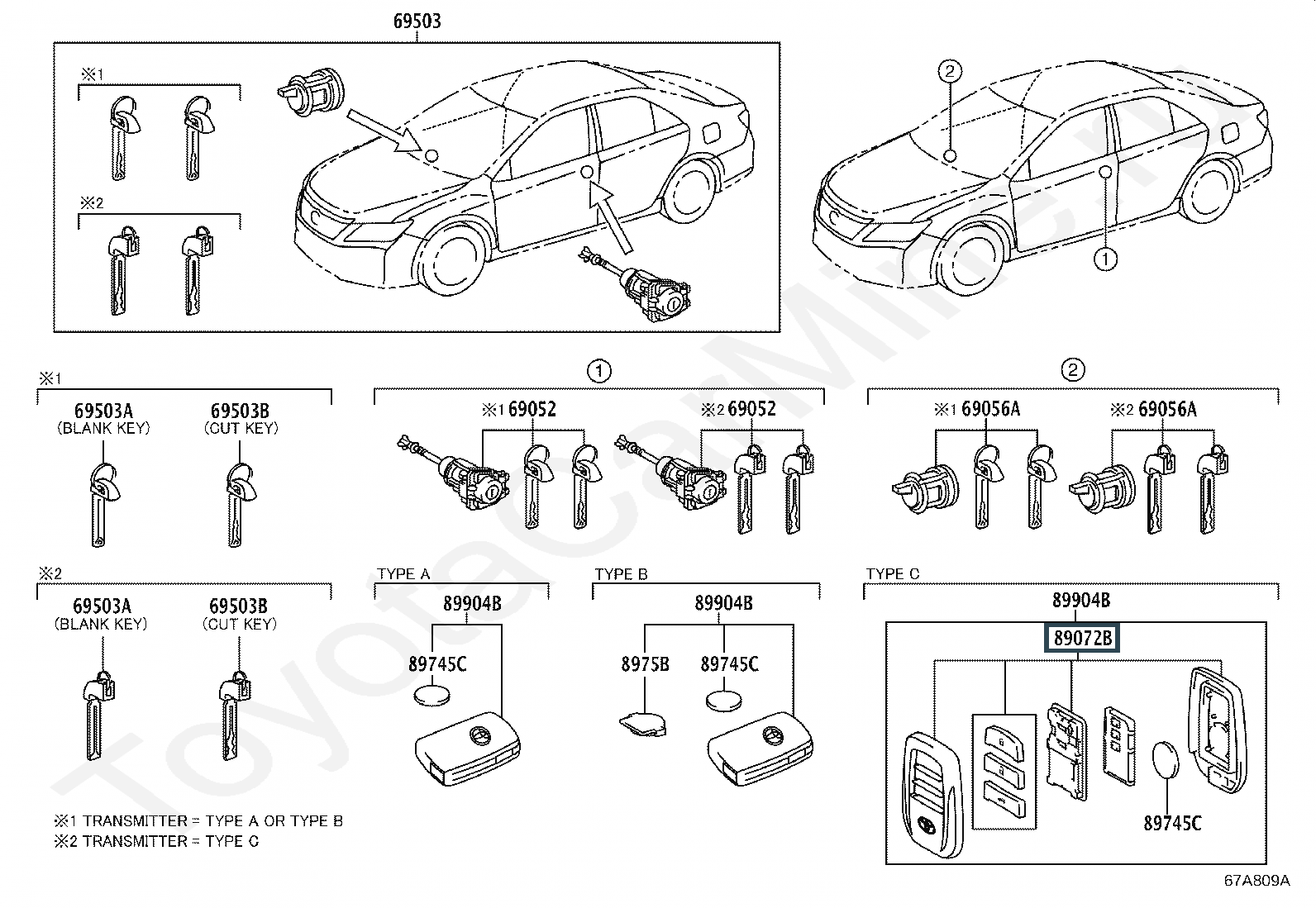 69503

※1

※2

②

①

※1

69503A
(BLANK KEY)

69503B
(CUT KEY)

①

※1 69052

※2 69052

②

※1 69056A

※2 69056A

※2

69503A
(BLANK KEY)

69503B
(CUT KEY)

TYPE A

89904B

89745C

TYPE B

89904B

8975B

89745C

TYPE C

89904B

89072B

89745C

※1 TRANSMITTER = TYPE A OR TYPE B
※2 TRANSMITTER = TYPE C

67A809A

ToyotaCarMine.ru