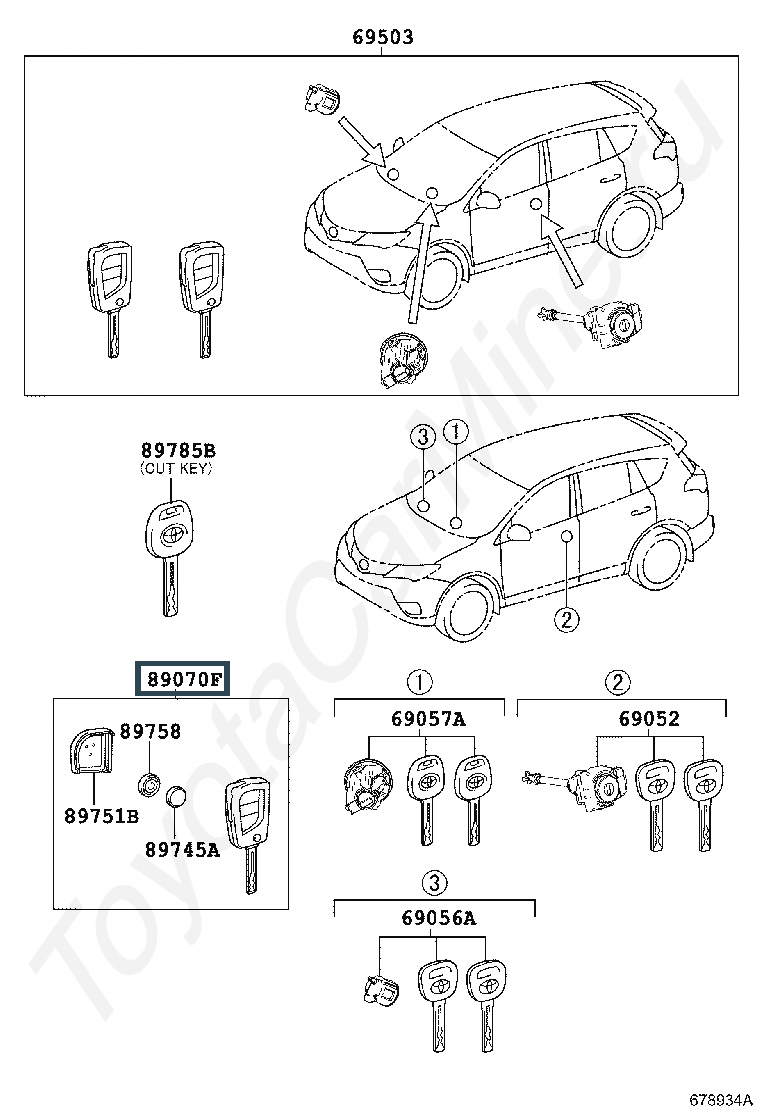 69503

89785B
(CUT KEY)

3
1

2

89070F

89758

89751B

89745A

1
69057A

2
69052

3
69056A

ToyotaCarMine.ru

678934A