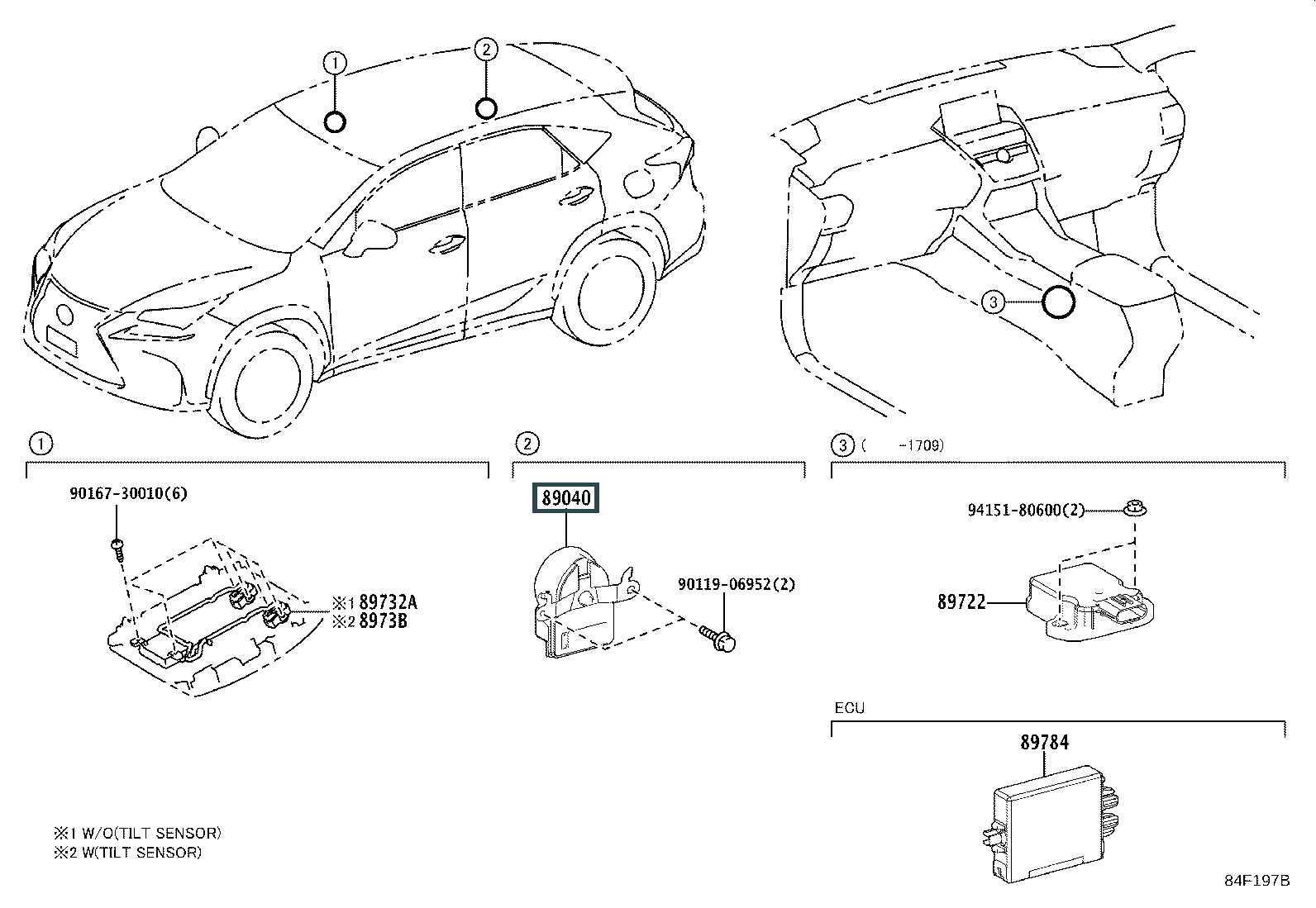 1
2
3

1

90167-30010(6)

※1 89732A
※2 8973B

2

89040

90119-06952(2)

3 ( -1709)

94151-80600(2)

89722

ECU

89784

※1 W/O(TILT SENSOR)
※2 W(TILT SENSOR)

84F197B